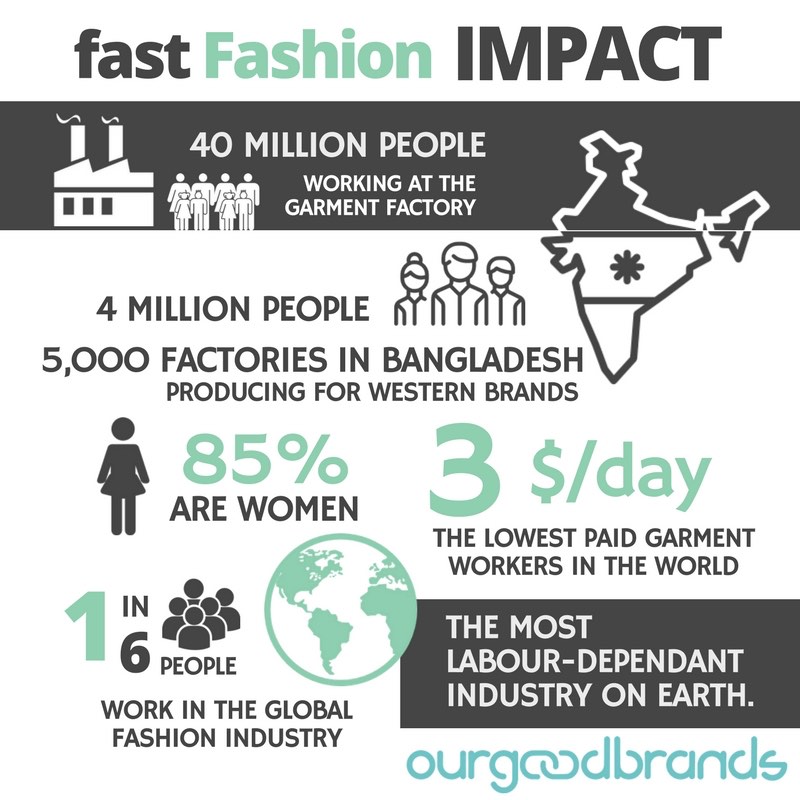 fast Fashion IMPACT

40 MILLION PEOPLE
WORKING AT THE GARMENT FACTORY

4 MILLION PEOPLE
5,000 FACTORIES IN BANGLADESH
PRODUCING FOR WESTERN BRANDS

85%
ARE WOMEN

3 $/day
THE LOWEST PAID GARMENT WORKERS IN THE WORLD

1 IN 6 PEOPLE
WORK IN THE GLOBAL FASHION INDUSTRY

THE MOST LABOUR-DEPENDANT INDUSTRY ON EARTH.

ourgoodbrands