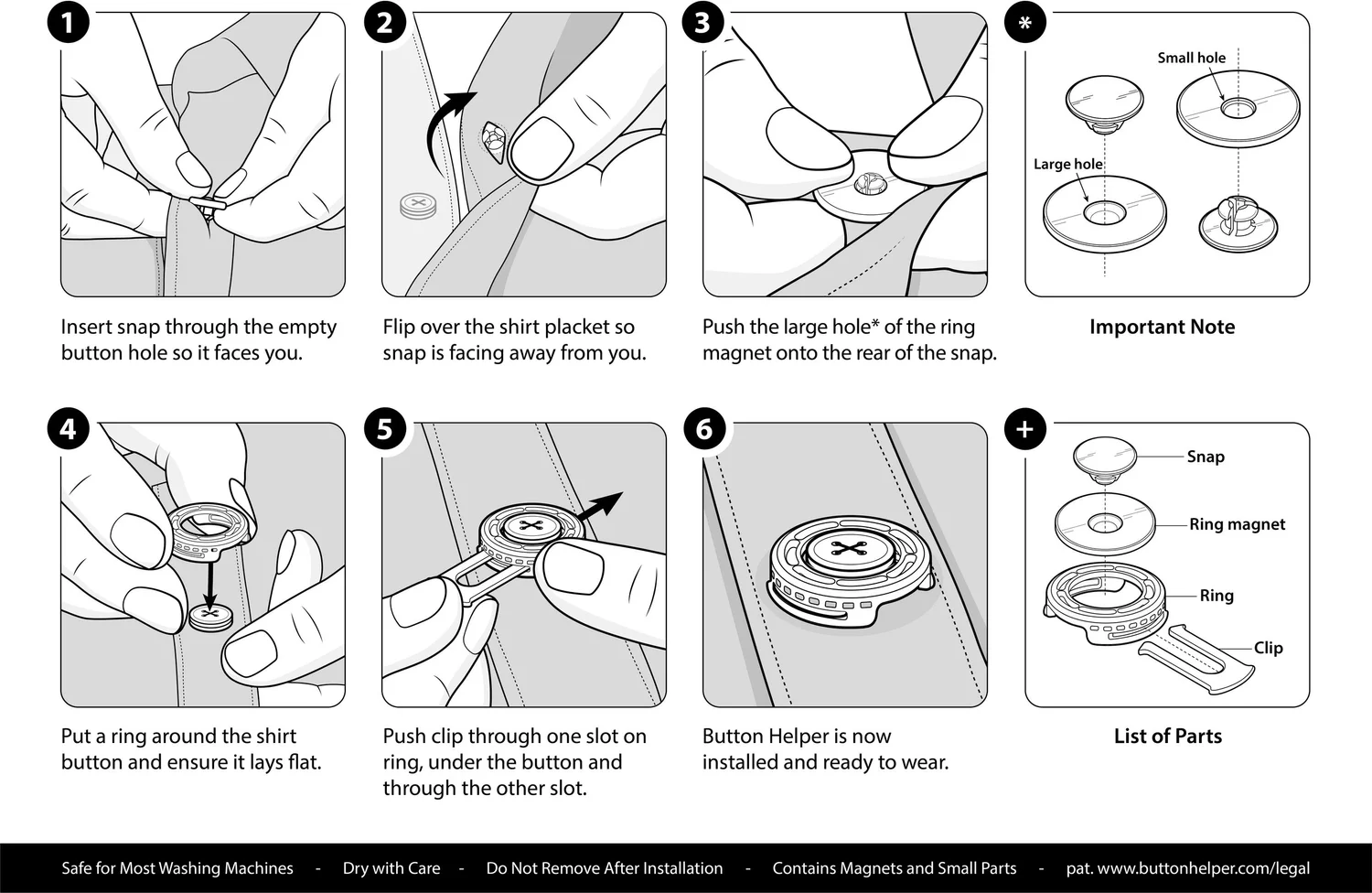 1

Insert snap through the empty button hole so it faces you.

2

Flip over the shirt placket so snap is facing away from you.

3

Push the large hole* of the ring magnet onto the rear of the snap.

*

Small hole

Large hole

Important Note

4

Put a ring around the shirt button and ensure it lays flat.

5

Push clip through one slot on ring, under the button and through the other slot.

6

Button Helper is now installed and ready to wear.

+

Snap

Ring magnet

Ring

Clip

List of Parts

Safe for Most Washing Machines - Dry with Care - Do Not Remove After Installation - Contains Magnets and Small Parts - pat. www.buttonhelper.com/legal