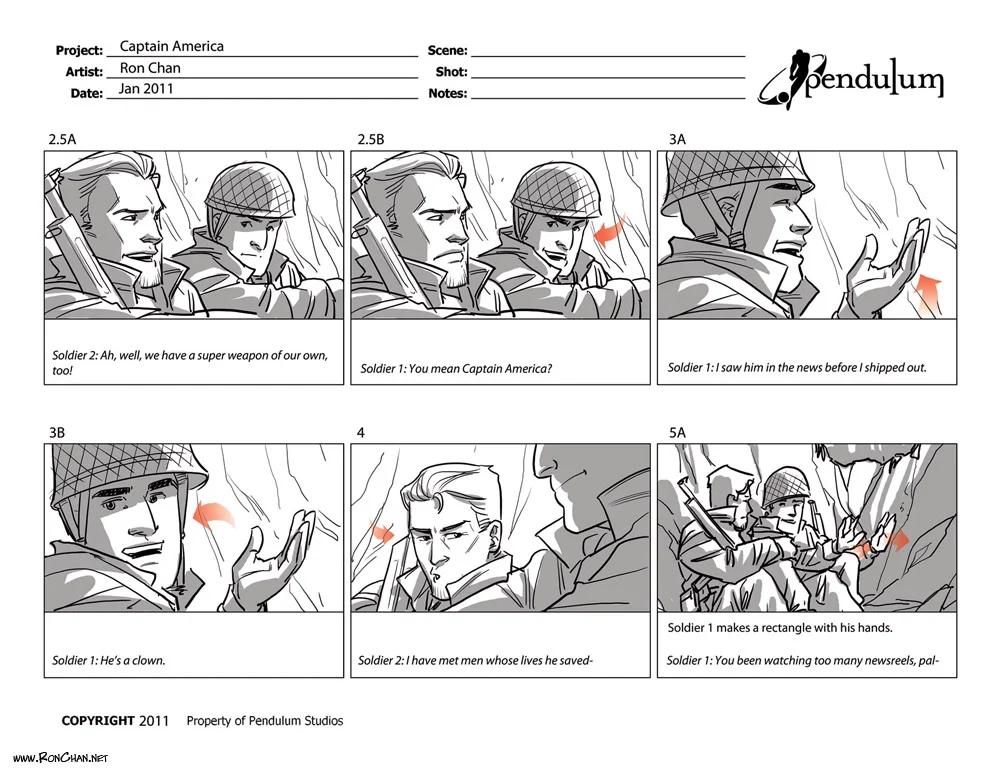 Project: Captain America
Artist: Ron Chan
Date: Jan 2011

Scene:
Shot:
Notes:

pendulum

2.5A

Soldier 2: Ah, well, we have a super weapon of our own, too!

2.5B

Soldier 1: You mean Captain America?

3A

Soldier 1: I saw him in the news before I shipped out.

3B

Soldier 1: He's a clown.

4

Soldier 2: I have met men whose lives he saved-

5A

Soldier 1 makes a rectangle with his hands.

Soldier 1: You been watching too many newsreels, pal-

COPYRIGHT 2011 Property of Pendulum Studios

www.RonChan.net