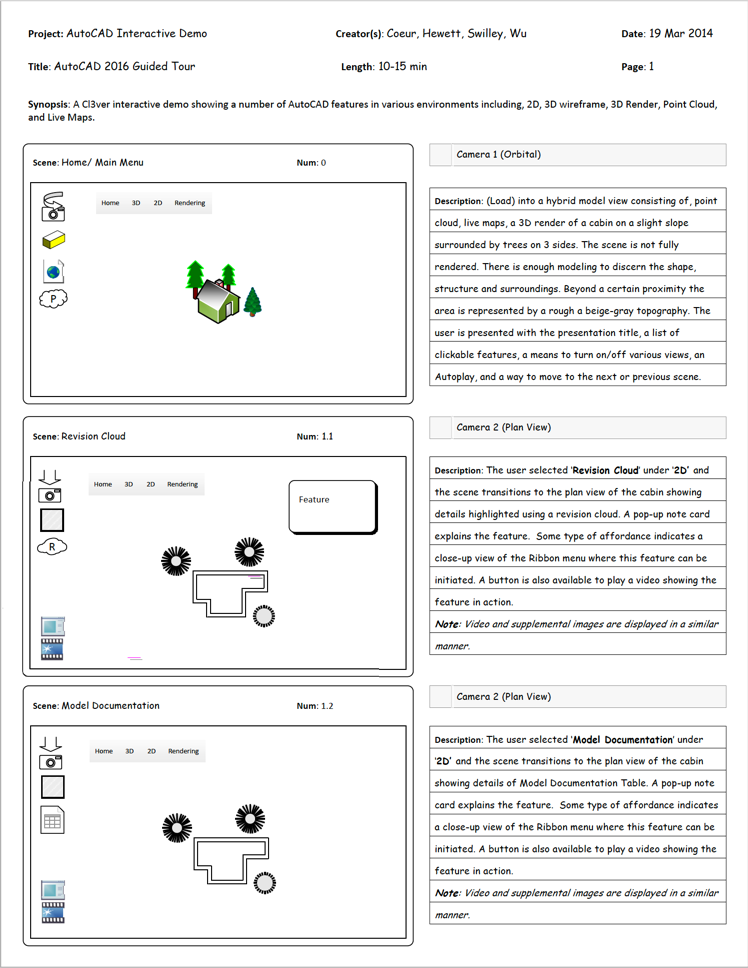 Project: AutoCAD Interactive Demo

Creator(s): Coeur, Hewett, Swilley, Wu

Date: 19 Mar 2014

Title: AutoCAD 2016 Guided Tour

Length: 10-15 min

Page: 1

Synopsis: A Cl3ver interactive demo showing a number of AutoCAD features in various environments including, 2D, 3D wireframe, 3D Render, Point Cloud, and Live Maps.

Scene: Home/ Main Menu

Num: 0

Home 3D 2D Rendering

P

Camera 1 (Orbital)

Description: (Load) into a hybrid model view consisting of, point cloud, live maps, a 3D render of a cabin on a slight slope surrounded by trees on 3 sides. The scene is not fully rendered. There is enough modeling to discern the shape, structure and surroundings. Beyond a certain proximity the area is represented by a rough a beige-gray topography. The user is presented with the presentation title, a list of clickable features, a means to turn on/off various views, an Autoplay, and a way to move to the next or previous scene.

Scene: Revision Cloud

Num: 1.1

Home 3D 2D Rendering

Feature

R

Camera 2 (Plan View)

Description: The user selected 'Revision Cloud' under '2D' and the scene transitions to the plan view of the cabin showing details highlighted using a revision cloud. A pop-up note card explains the feature. Some type of affordance indicates a close-up view of the Ribbon menu where this feature can be initiated. A button is also available to play a video showing the feature in action.

Note: Video and supplemental images are displayed in a similar manner.

Scene: Model Documentation

Num: 1.2

Home 3D 2D Rendering

Camera 2 (Plan View)

Description: The user selected 'Model Documentation' under '2D' and the scene transitions to the plan view of the cabin showing details of Model Documentation Table. A pop-up note card explains the feature. Some type of affordance indicates a close-up view of the Ribbon menu where this feature can be initiated. A button is also available to play a video showing the feature in action.

Note: Video and supplemental images are displayed in a similar manner.