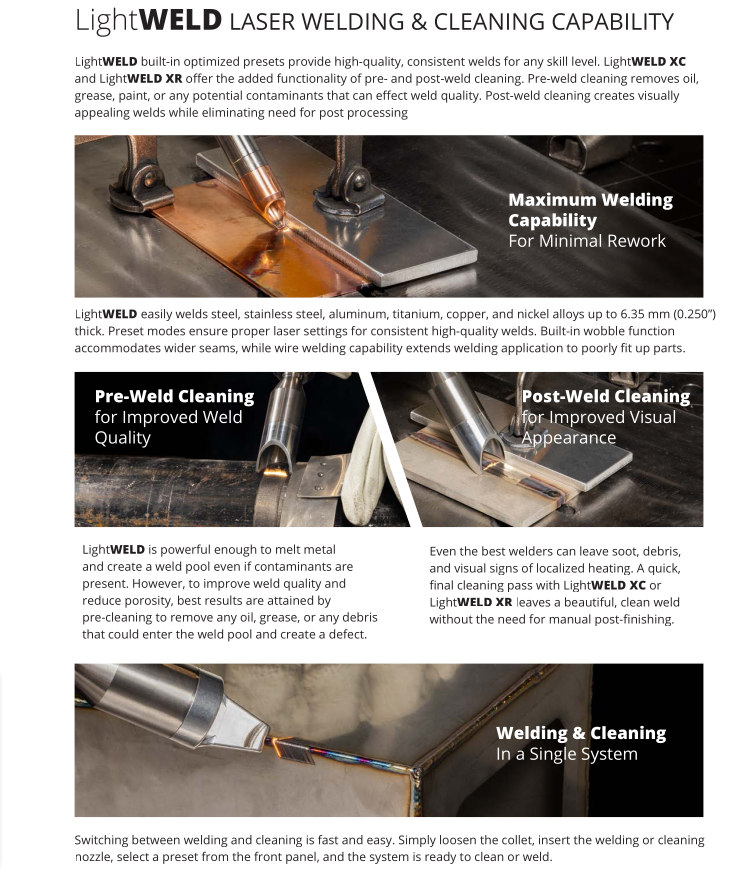 LightWELD LASER WELDING & CLEANING CAPABILITY

LightWELD built-in optimized presets provide high-quality, consistent welds for any skill level. LightWELD XC and LightWELD XR offer the added functionality of pre- and post-weld cleaning. Pre-weld cleaning removes oil, grease, paint, or any potential contaminants that can effect weld quality. Post-weld cleaning creates visually appealing welds while eliminating need for post processing

Maximum Welding Capability
For Minimal Rework

LightWELD easily welds steel, stainless steel, aluminum, titanium, copper, and nickel alloys up to 6.35 mm (0.250") thick. Preset modes ensure proper laser settings for consistent high-quality welds. Built-in wobble function accommodates wider seams, while wire welding capability extends welding application to poorly fit up parts.

Pre-Weld Cleaning
for Improved Weld Quality

Post-Weld Cleaning
for Improved Visual Appearance

LightWELD is powerful enough to melt metal and create a weld pool even if contaminants are present. However, to improve weld quality and reduce porosity, best results are attained by pre-cleaning to remove any oil, grease, or any debris that could enter the weld pool and create a defect.

Even the best welders can leave soot, debris, and visual signs of localized heating. A quick, final cleaning pass with LightWELD XC or LightWELD XR leaves a beautiful, clean weld without the need for manual post-finishing.

Welding & Cleaning
In a Single System

Switching between welding and cleaning is fast and easy. Simply loosen the collet, insert the welding or cleaning nozzle, select a preset from the front panel, and the system is ready to clean or weld.