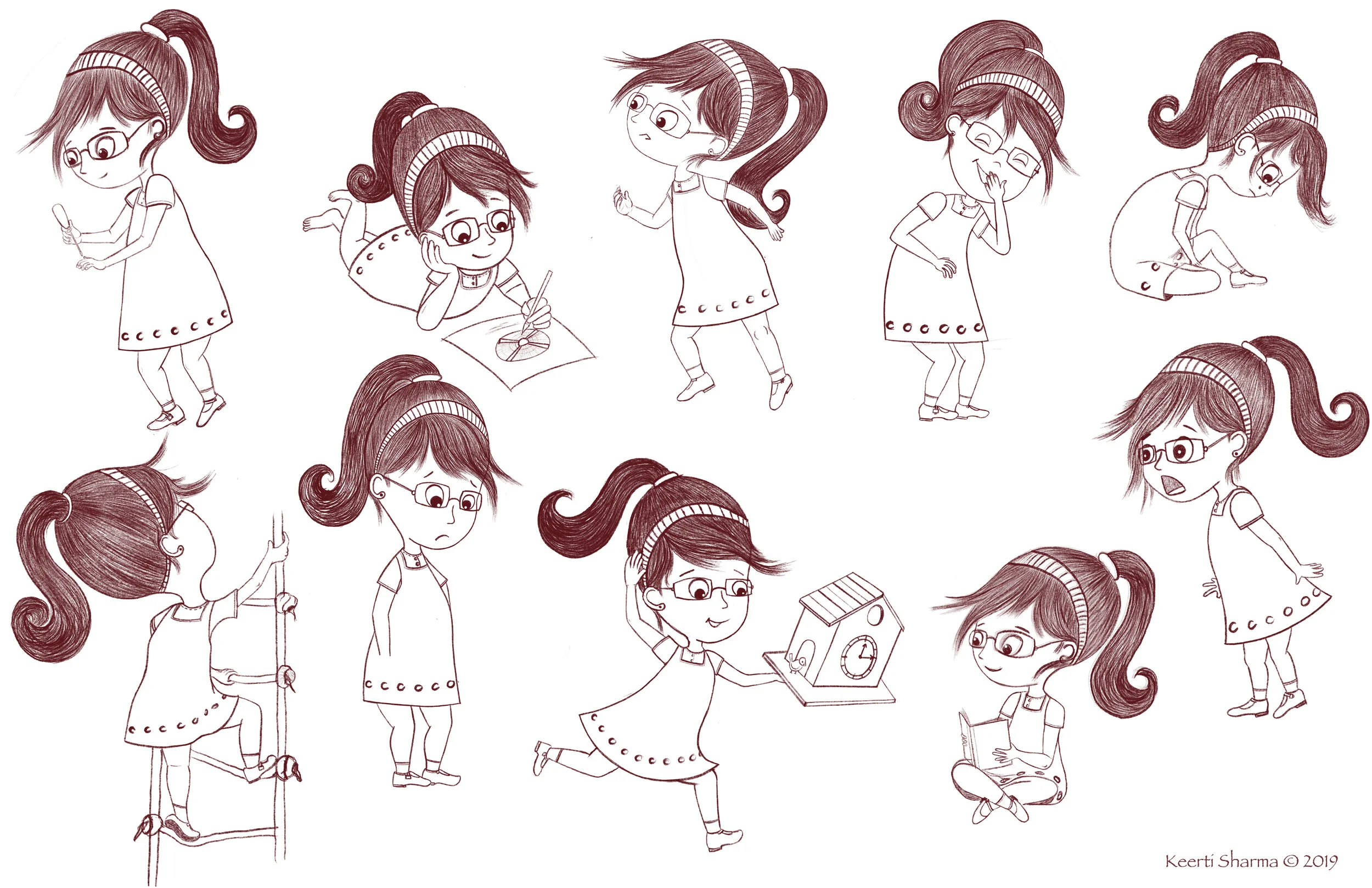 Keerti Sharma © 2019