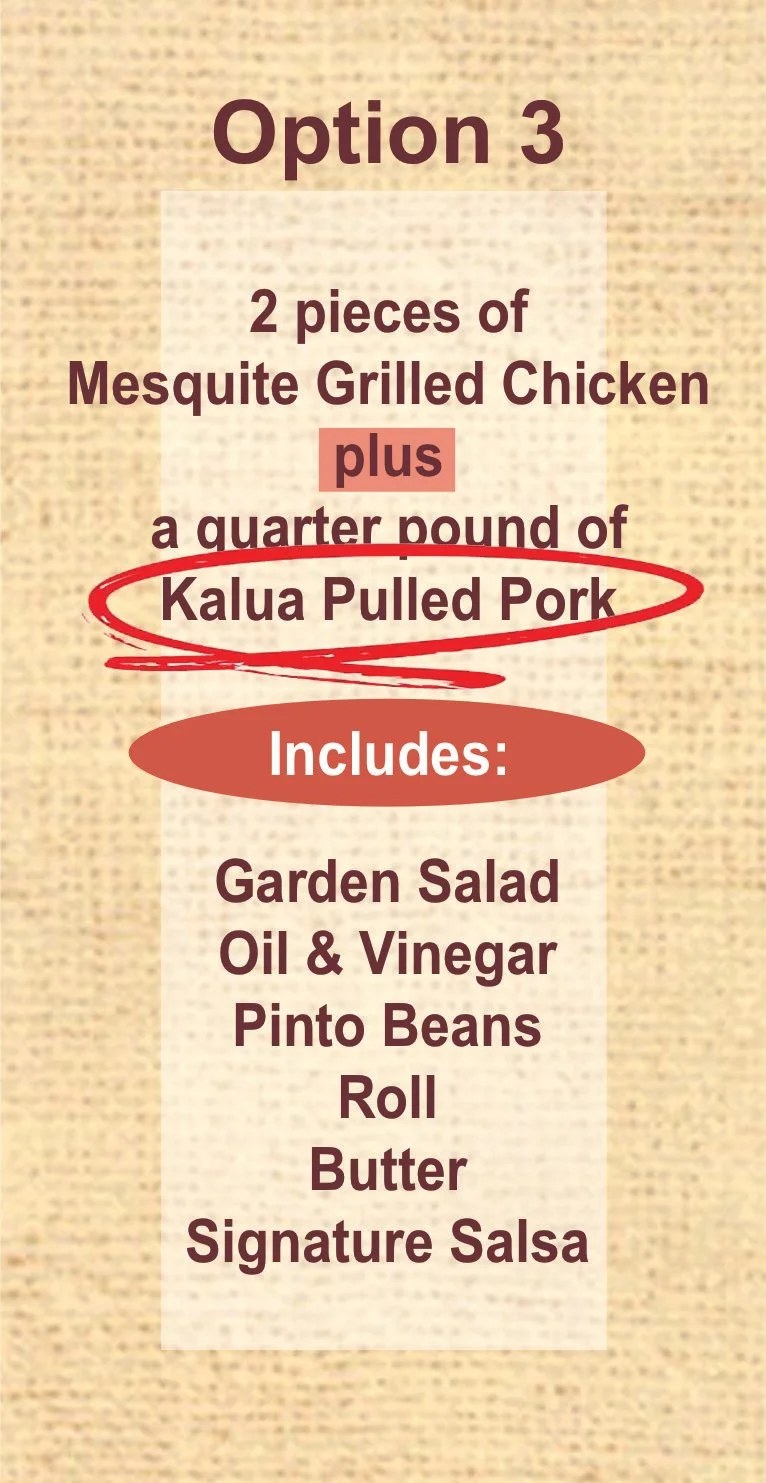 Option 3

2 pieces of
Mesquite Grilled Chicken
plus
a quarter pound of
Kalua Pulled Pork

Includes:

Garden Salad
Oil & Vinegar
Pinto Beans
Roll
Butter
Signature Salsa