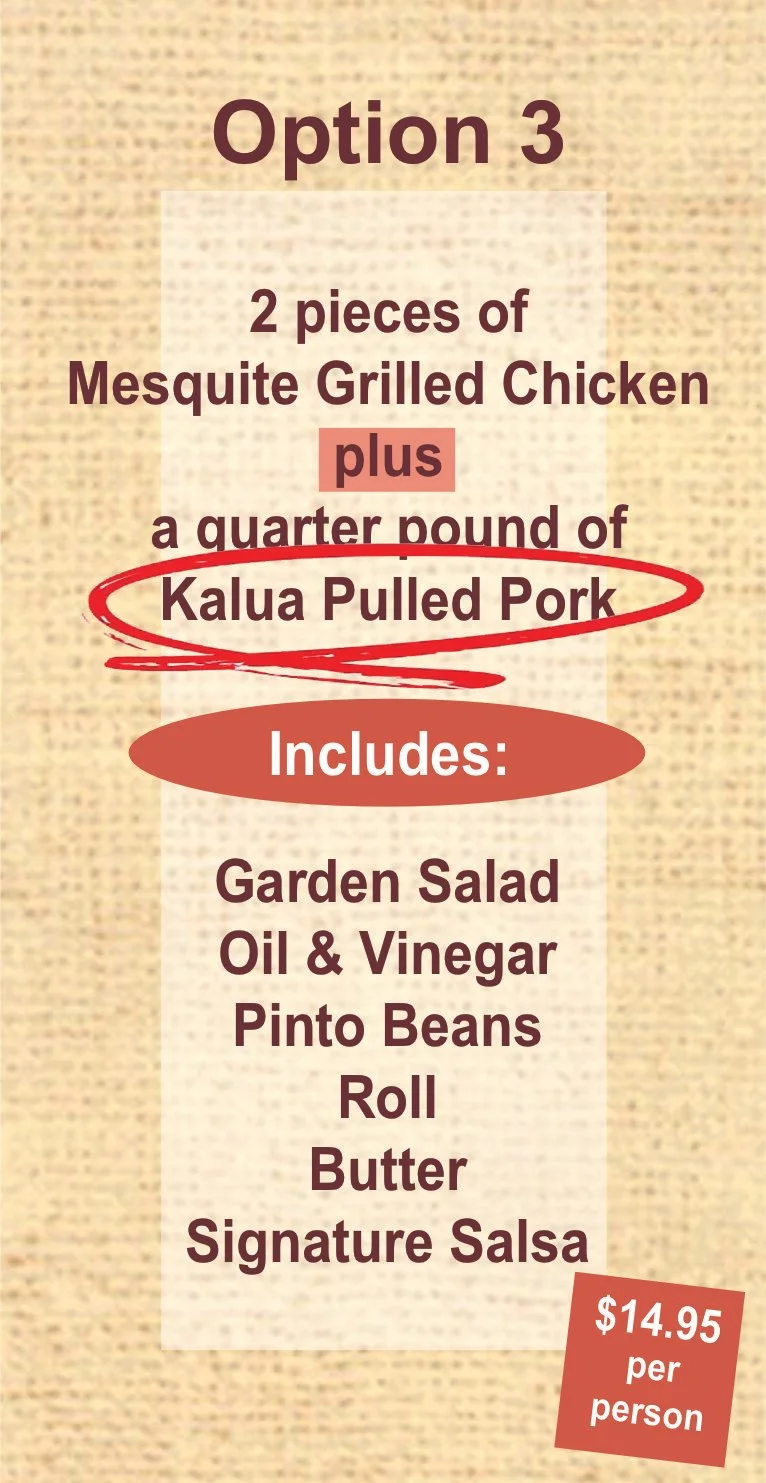 Option 3

2 pieces of
Mesquite Grilled Chicken
plus
a quarter pound of
Kalua Pulled Pork

Includes:

Garden Salad
Oil & Vinegar
Pinto Beans
Roll
Butter
Signature Salsa

$14.95
per
person