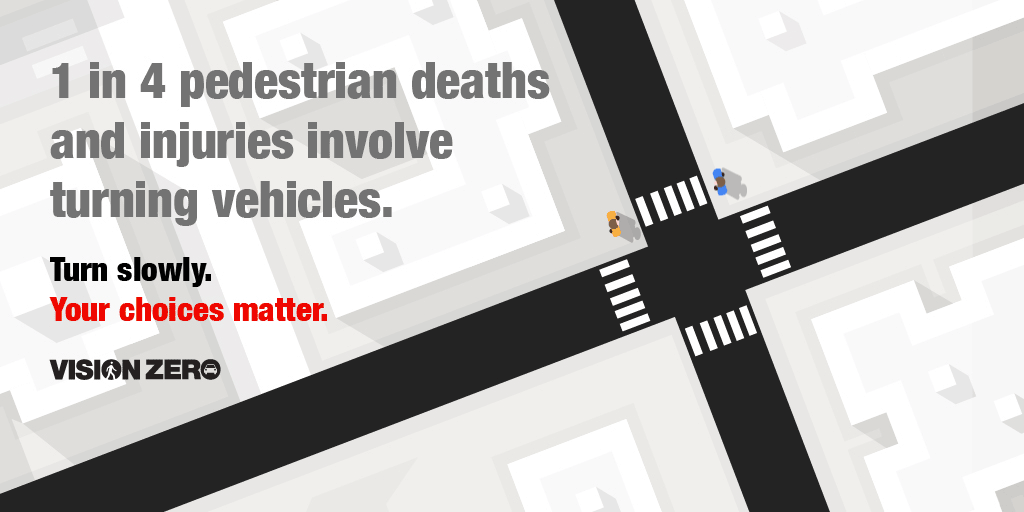 1 in 4 pedestrian deaths and injuries involve turning vehicles.

Turn slowly.
Your choices matter.

VISION ZERO