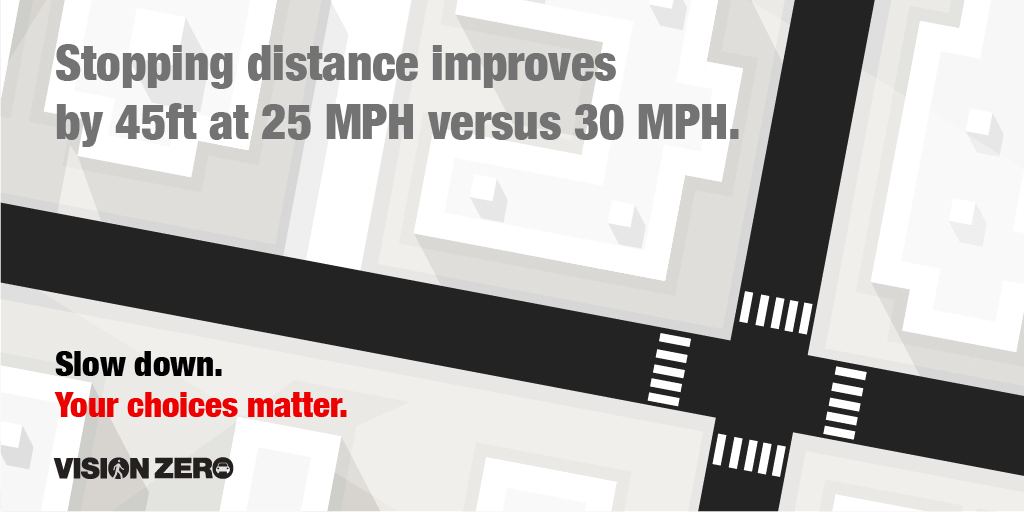 Stopping distance improves by 45ft at 25 MPH versus 30 MPH.

Slow down.
Your choices matter.

VISION ZERO