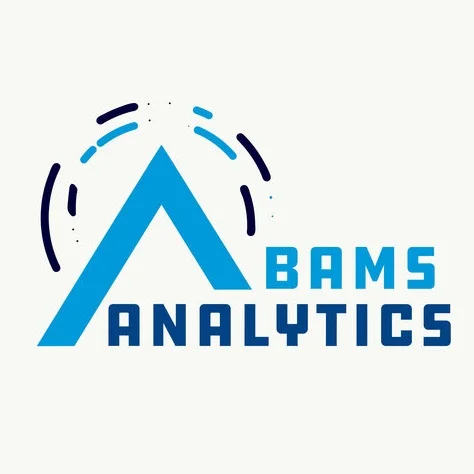 ABAMS
ANALYTICS