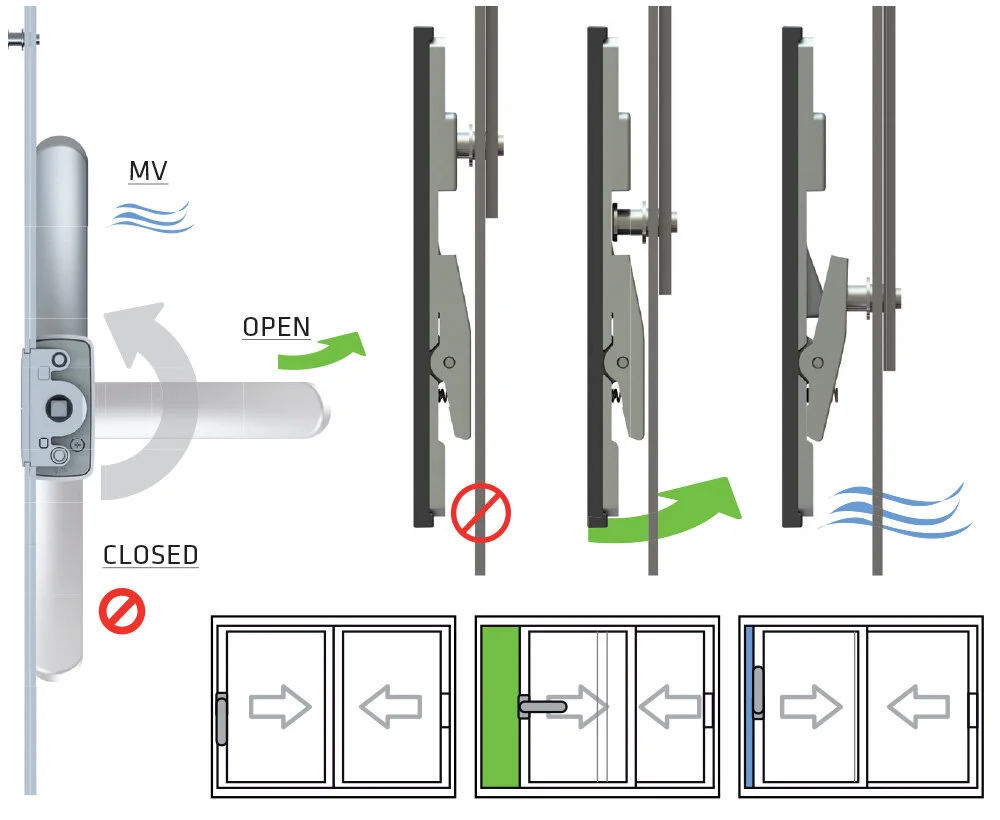 MV

OPEN

CLOSED