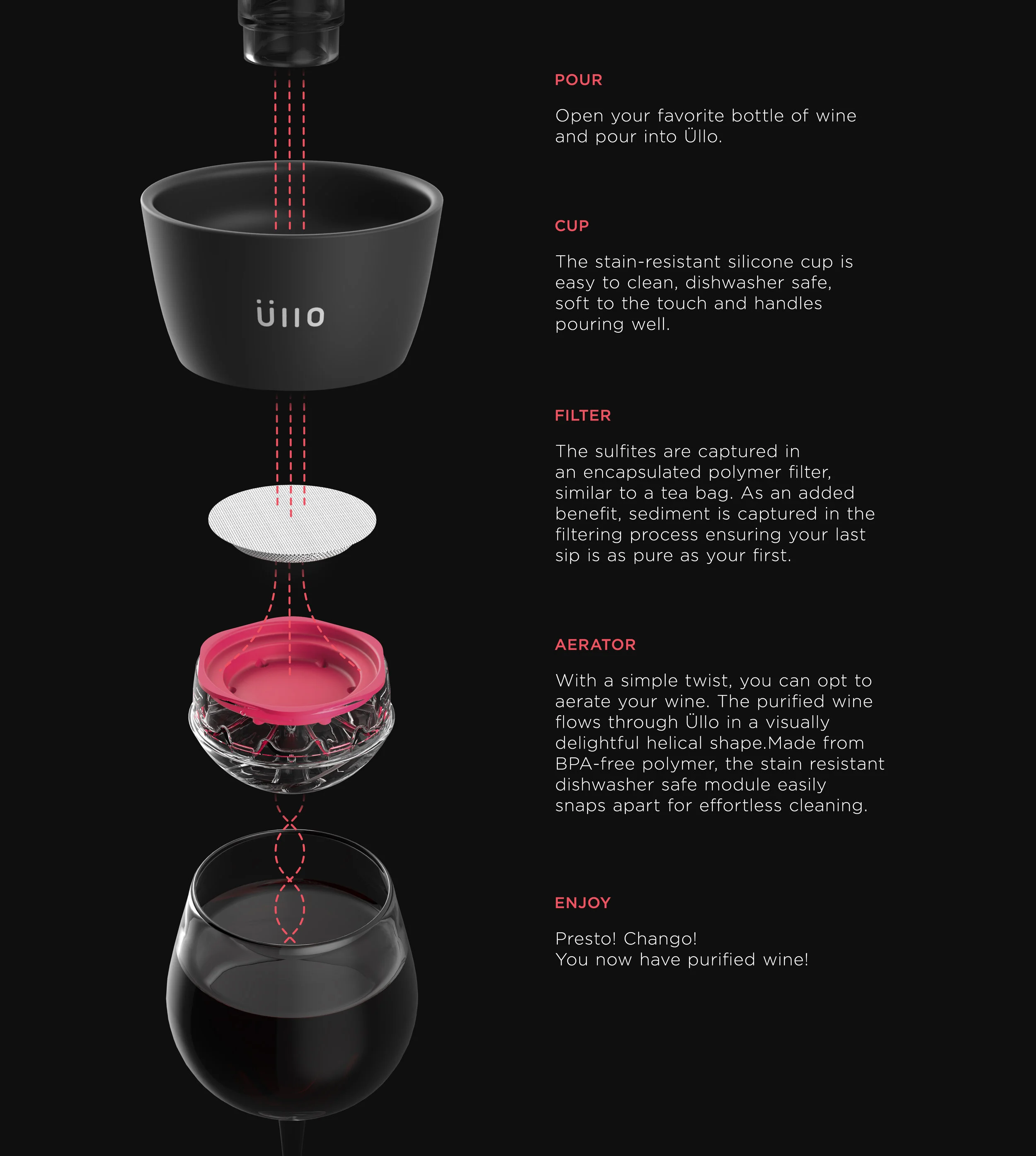 üllo

POUR

Open your favorite bottle of wine and pour into Üllo.

CUP

The stain-resistant silicone cup is easy to clean, dishwasher safe, soft to the touch and handles pouring well.

FILTER

The sulfites are captured in an encapsulated polymer filter, similar to a tea bag. As an added benefit, sediment is captured in the filtering process ensuring your last sip is as pure as your first.

AERATOR

With a simple twist, you can opt to aerate your wine. The purified wine flows through Üllo in a visually delightful helical shape.Made from BPA-free polymer, the stain resistant dishwasher safe module easily snaps apart for effortless cleaning.

ENJOY

Presto! Chango!
You now have purified wine!