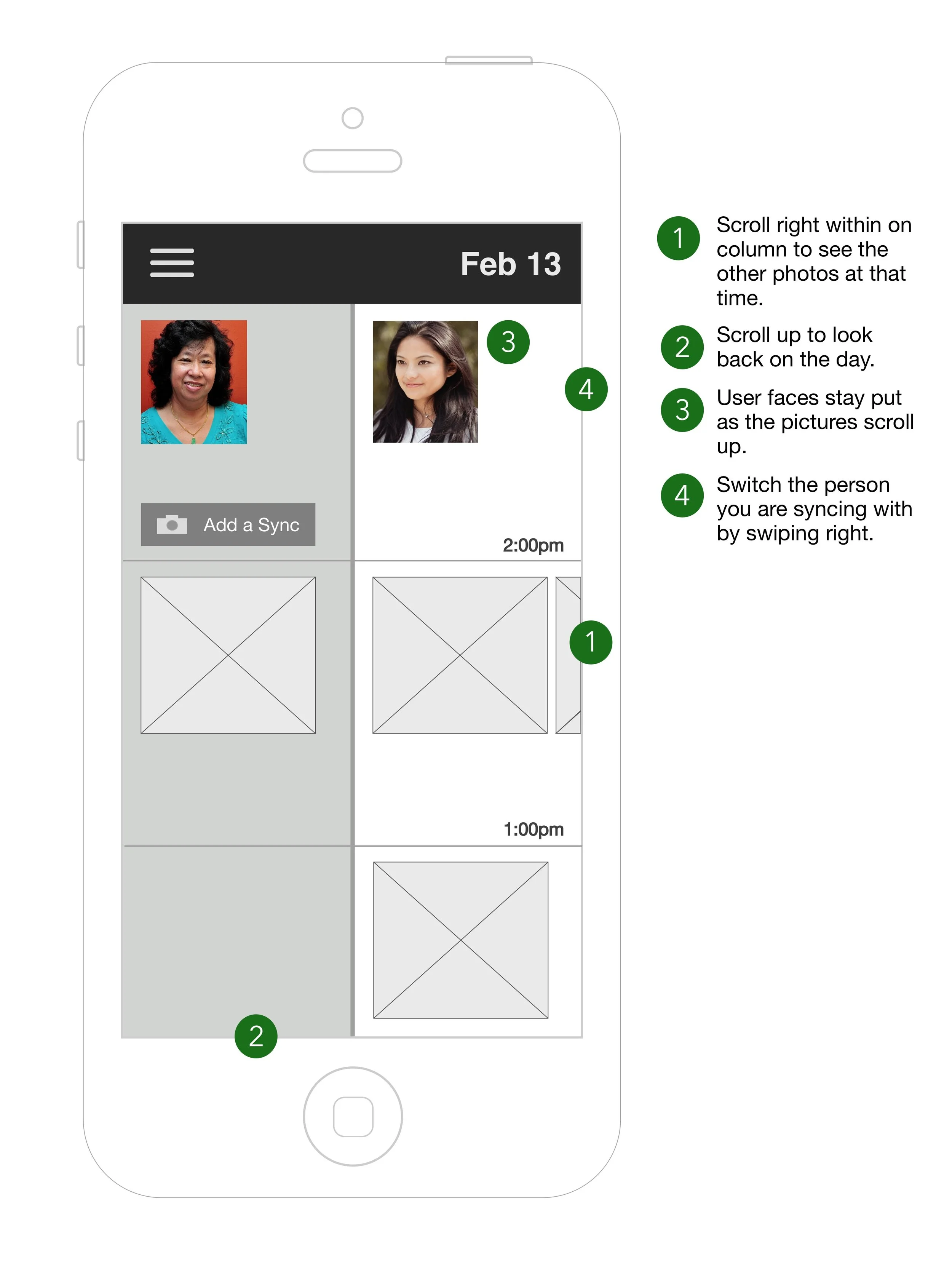 Feb 13

3

4

Add a Sync

2:00pm

1

1:00pm

2

1 Scroll right within on column to see the other photos at that time.

2 Scroll up to look back on the day.

3 User faces stay put as the pictures scroll up.

4 Switch the person you are syncing with by swiping right.