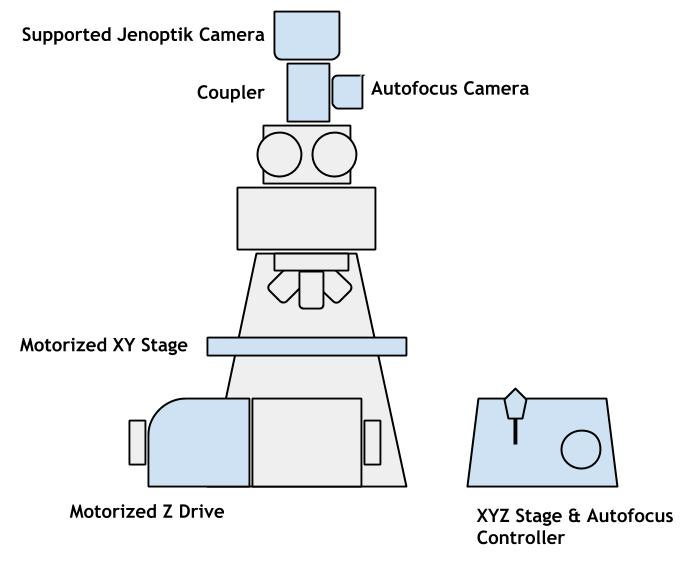 Supported Jenoptik Camera

Coupler

Autofocus Camera

Motorized XY Stage

Motorized Z Drive

XYZ Stage & Autofocus Controller