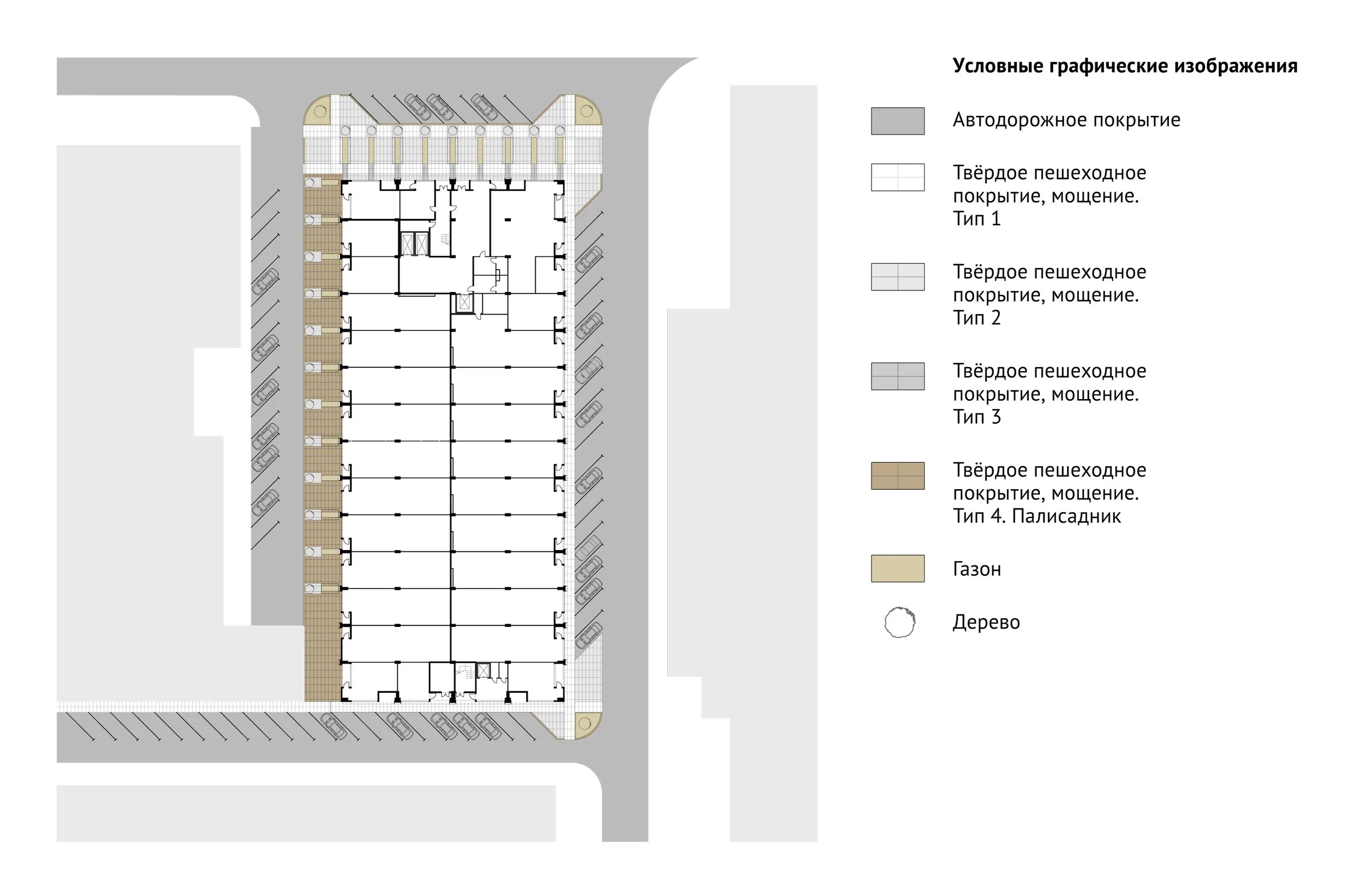 Условные графические изображения

Автодорожное покрытие

Твёрдое пешеходное покрытие, мощение. Тип 1

Твёрдое пешеходное покрытие, мощение. Тип 2

Твёрдое пешеходное покрытие, мощение. Тип 3

Твёрдое пешеходное покрытие, мощение. Тип 4. Палисадник

Газон

Дерево