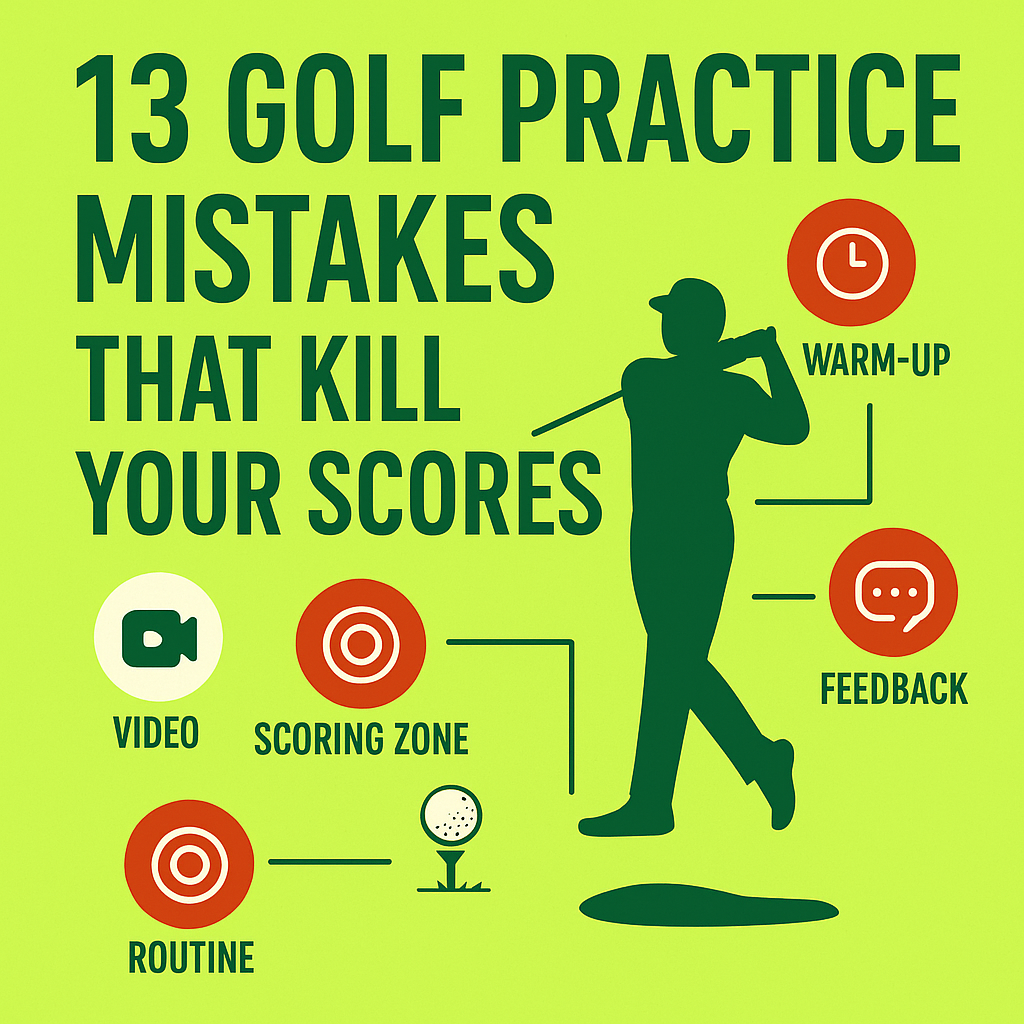 13 GOLF PRACTICE MISTAKES THAT KILL YOUR SCORES

WARM-UP

FEEDBACK

VIDEO

SCORING ZONE

ROUTINE