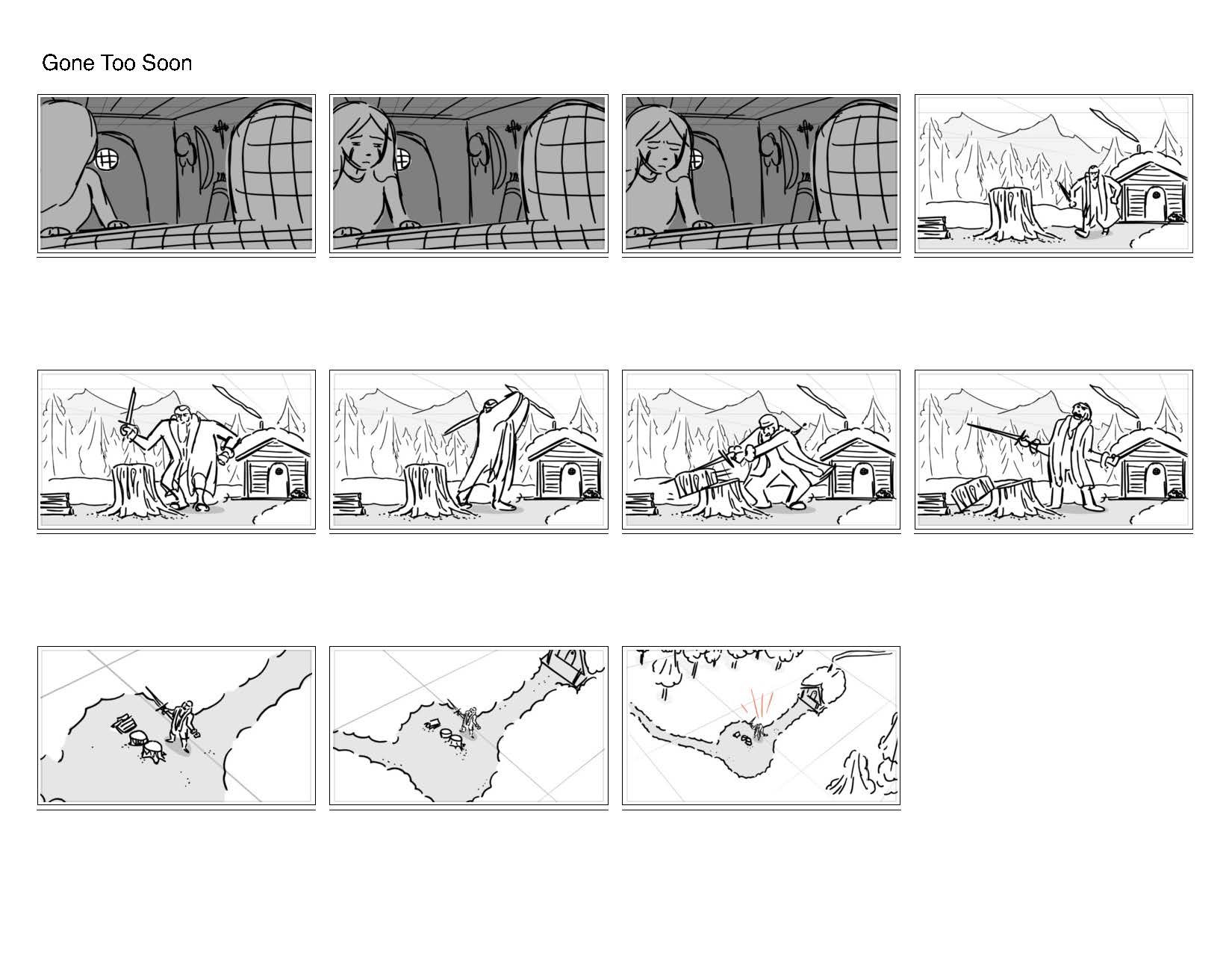 Gone Too Soon