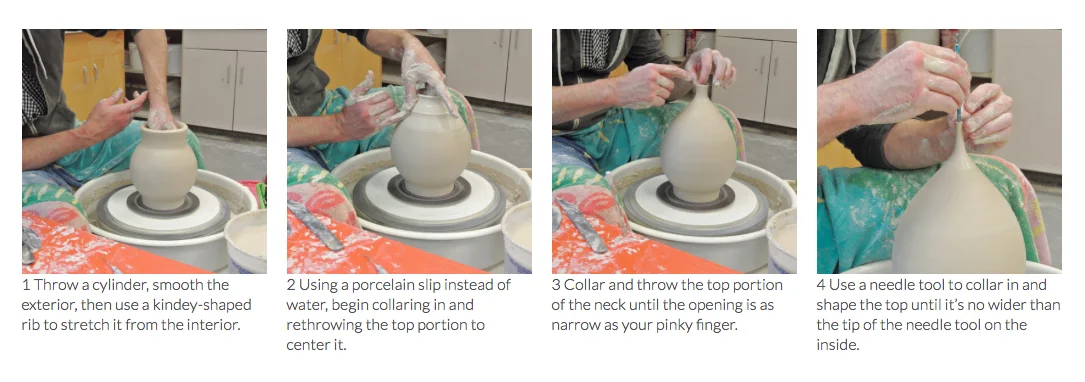 1 Throw a cylinder, smooth the exterior, then use a kindey-shaped rib to stretch it from the interior.

2 Using a porcelain slip instead of water, begin collaring in and rethrowing the top portion to center it.

3 Collar and throw the top portion of the neck until the opening is as narrow as your pinky finger.

4 Use a needle tool to collar in and shape the top until it's no wider than the tip of the needle tool on the inside.