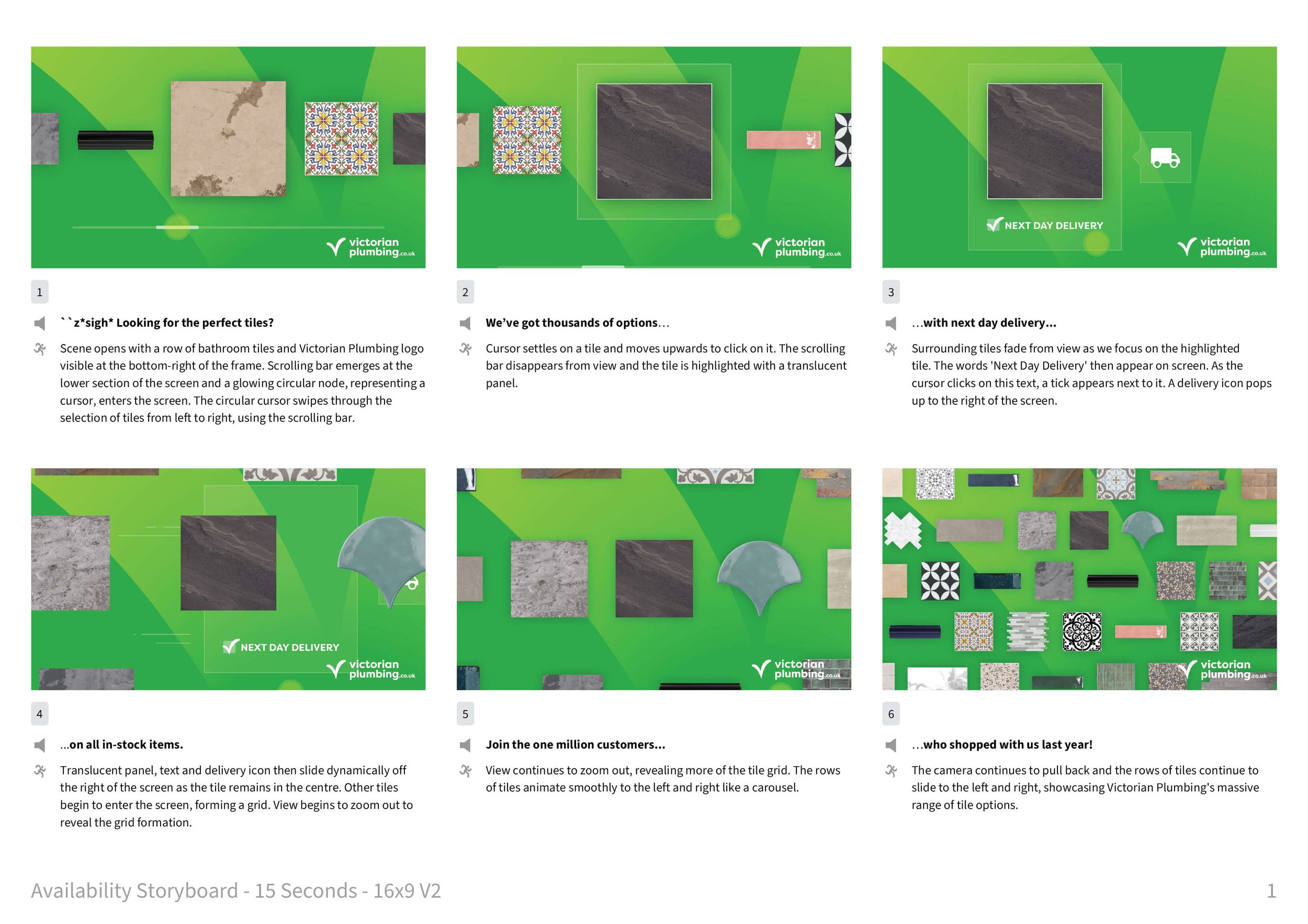 victorian plumbing.co.uk

1

``z*sigh* Looking for the perfect tiles?

Scene opens with a row of bathroom tiles and Victorian Plumbing logo visible at the bottom-right of the frame. Scrolling bar emerges at the lower section of the screen and a glowing circular node, representing a cursor, enters the screen. The circular cursor swipes through the selection of tiles from left to right, using the scrolling bar.

victorian plumbing.co.uk

2

We've got thousands of options...

Cursor settles on a tile and moves upwards to click on it. The scrolling bar disappears from view and the tile is highlighted with a translucent panel.

NEXT DAY DELIVERY

victorian plumbing.co.uk

3

...with next day delivery...

Surrounding tiles fade from view as we focus on the highlighted tile. The words 'Next Day Delivery' then appear on screen. As the cursor clicks on this text, a tick appears next to it. A delivery icon pops up to the right of the screen.

NEXT DAY DELIVERY

victorian plumbing.co.uk

4

...on all in-stock items.

Translucent panel, text and delivery icon then slide dynamically off the right of the screen as the tile remains in the centre. Other tiles begin to enter the screen, forming a grid. View begins to zoom out to reveal the grid formation.

victorian plumbing.co.uk

5

Join the one million customers...

View continues to zoom out, revealing more of the tile grid. The rows of tiles animate smoothly to the left and right like a carousel.

victorian plumbing.co.uk

6

...who shopped with us last year!

The camera continues to pull back and the rows of tiles continue to slide to the left and right, showcasing Victorian Plumbing's massive range of tile options.

Availability Storyboard - 15 Seconds - 16x9 V2

1