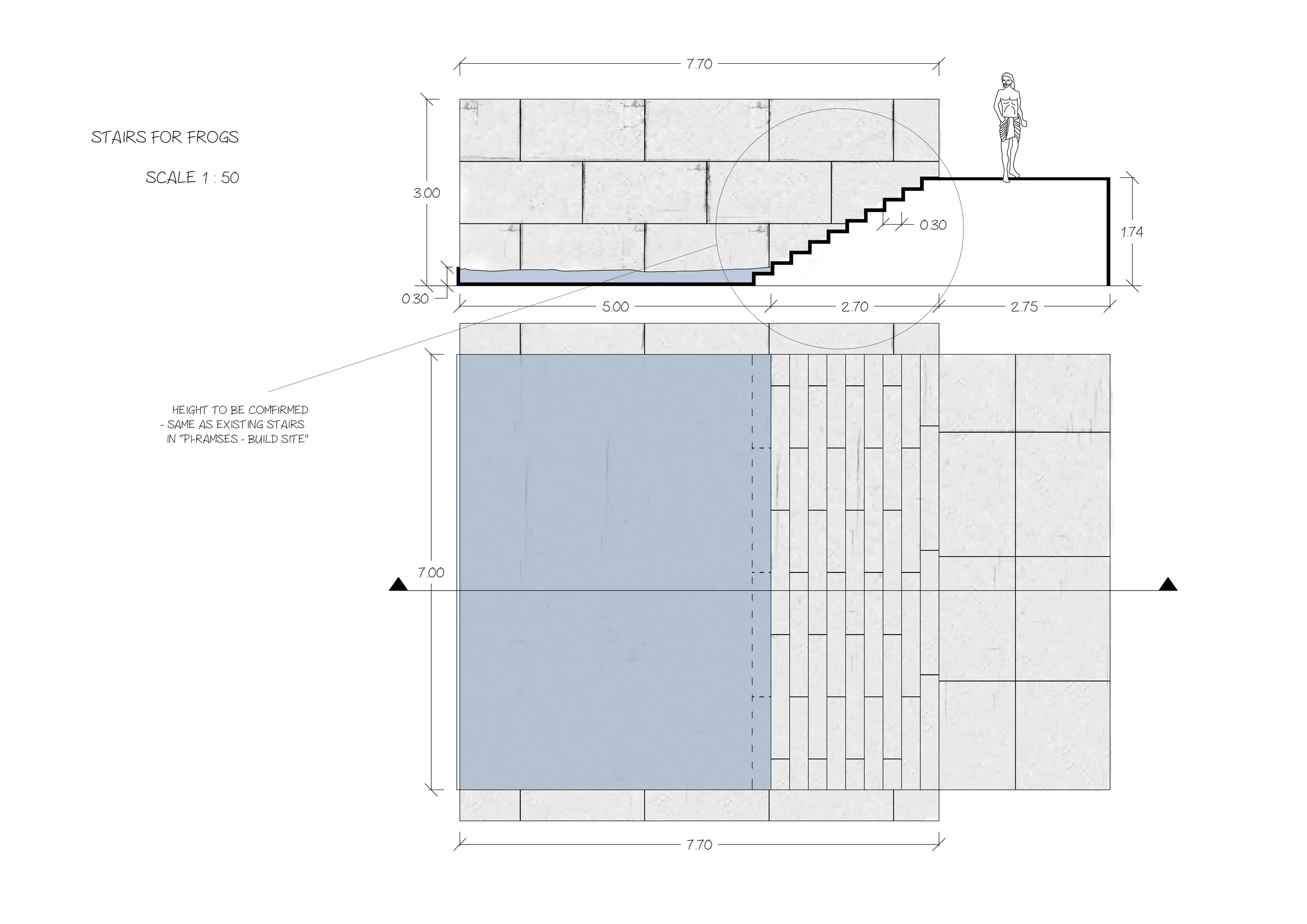 STAIRS FOR FROGS

SCALE 1 : 50

7.70

3.00

0.30

1.74

0.30

5.00

2.70

2.75

HEIGHT TO BE COMFIRMED
- SAME AS EXISTING STAIRS
IN "PI-RAMSES - BUILD SITE"

7.00

7.70