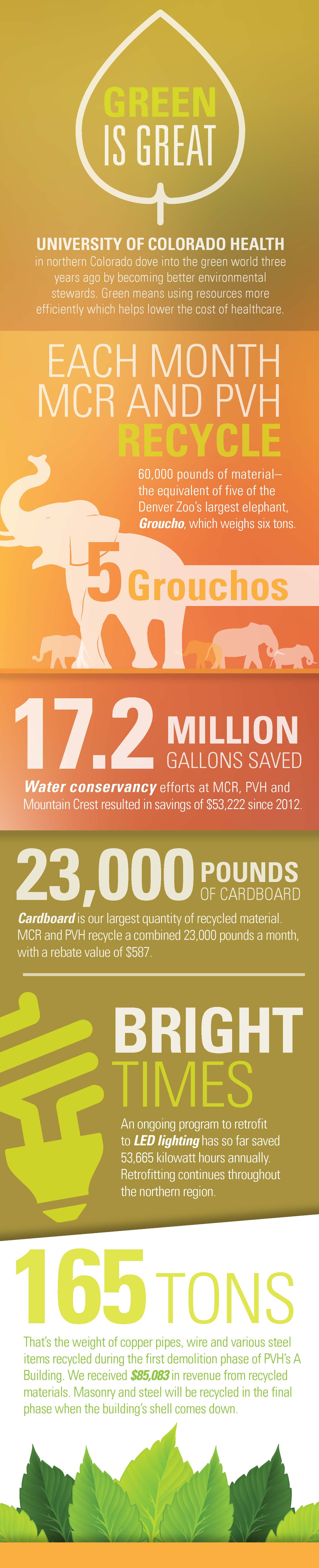 GREEN
IS GREAT

UNIVERSITY OF COLORADO HEALTH
in northern Colorado dove into the green world three years ago by becoming better environmental stewards. Green means using resources more efficiently which helps lower the cost of healthcare.

EACH MONTH
MCR AND PVH
RECYCLE

60,000 pounds of material– the equivalent of five of the Denver Zoo's largest elephant, Groucho, which weighs six tons.

5 Grouchos

17.2 MILLION
GALLONS SAVED

Water conservancy efforts at MCR, PVH and Mountain Crest resulted in savings of $53,222 since 2012.

23,000 POUNDS
OF CARDBOARD

Cardboard is our largest quantity of recycled material. MCR and PVH recycle a combined 23,000 pounds a month, with a rebate value of $587.

BRIGHT
TIMES

An ongoing program to retrofit to LED lighting has so far saved 53,665 kilowatt hours annually. Retrofitting continues throughout the northern region.

165 TONS

That's the weight of copper pipes, wire and various steel items recycled during the first demolition phase of PVH's A Building. We received $85,083 in revenue from recycled materials. Masonry and steel will be recycled in the final phase when the building's shell comes down.