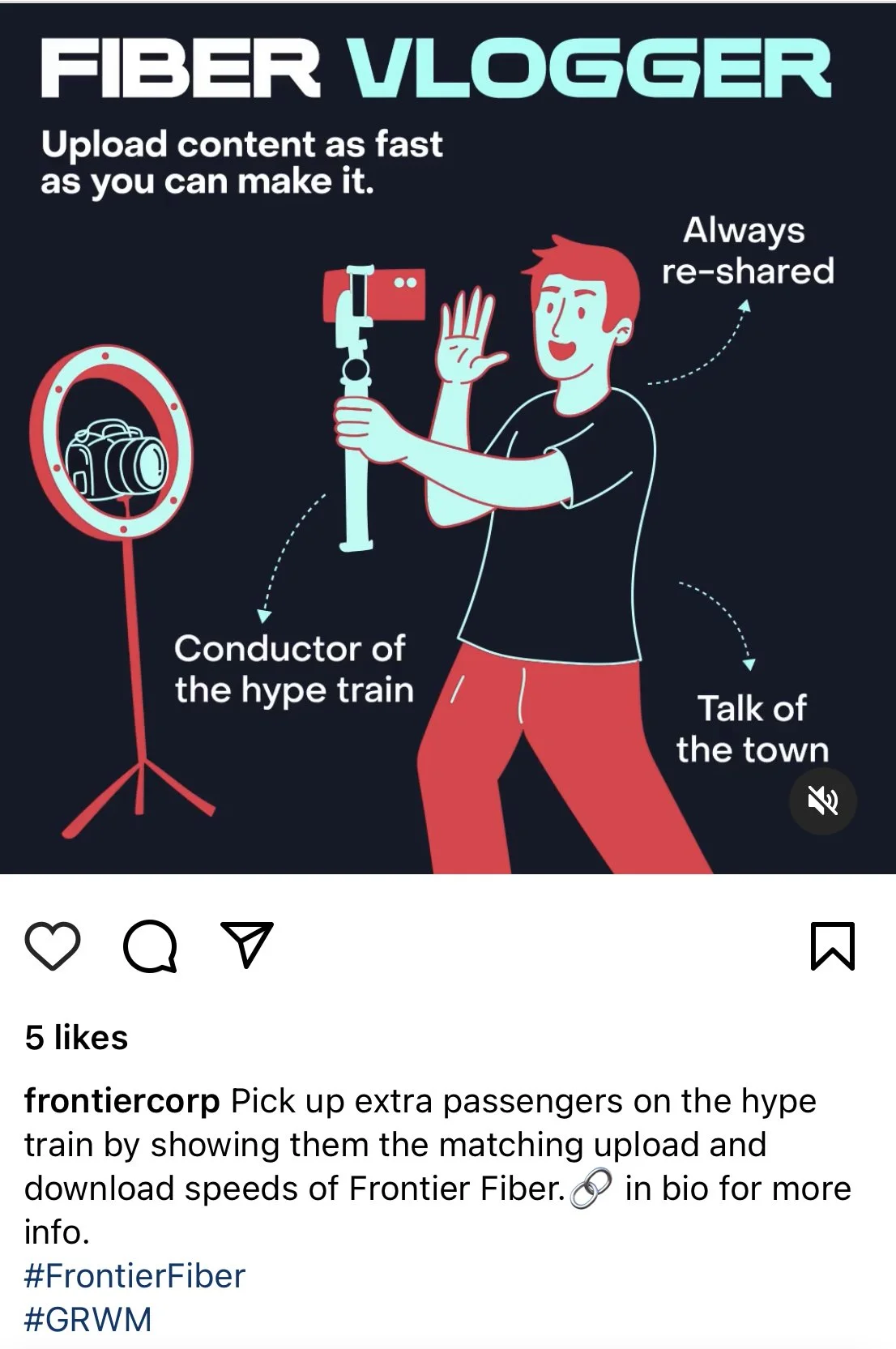 FIBER VLOGGER

Upload content as fast as you can make it.

Always re-shared

Conductor of the hype train

Talk of the town

5 likes

frontiercorp Pick up extra passengers on the hype train by showing them the matching upload and download speeds of Frontier Fiber.🔗 in bio for more info.
#FrontierFiber
#GRWM