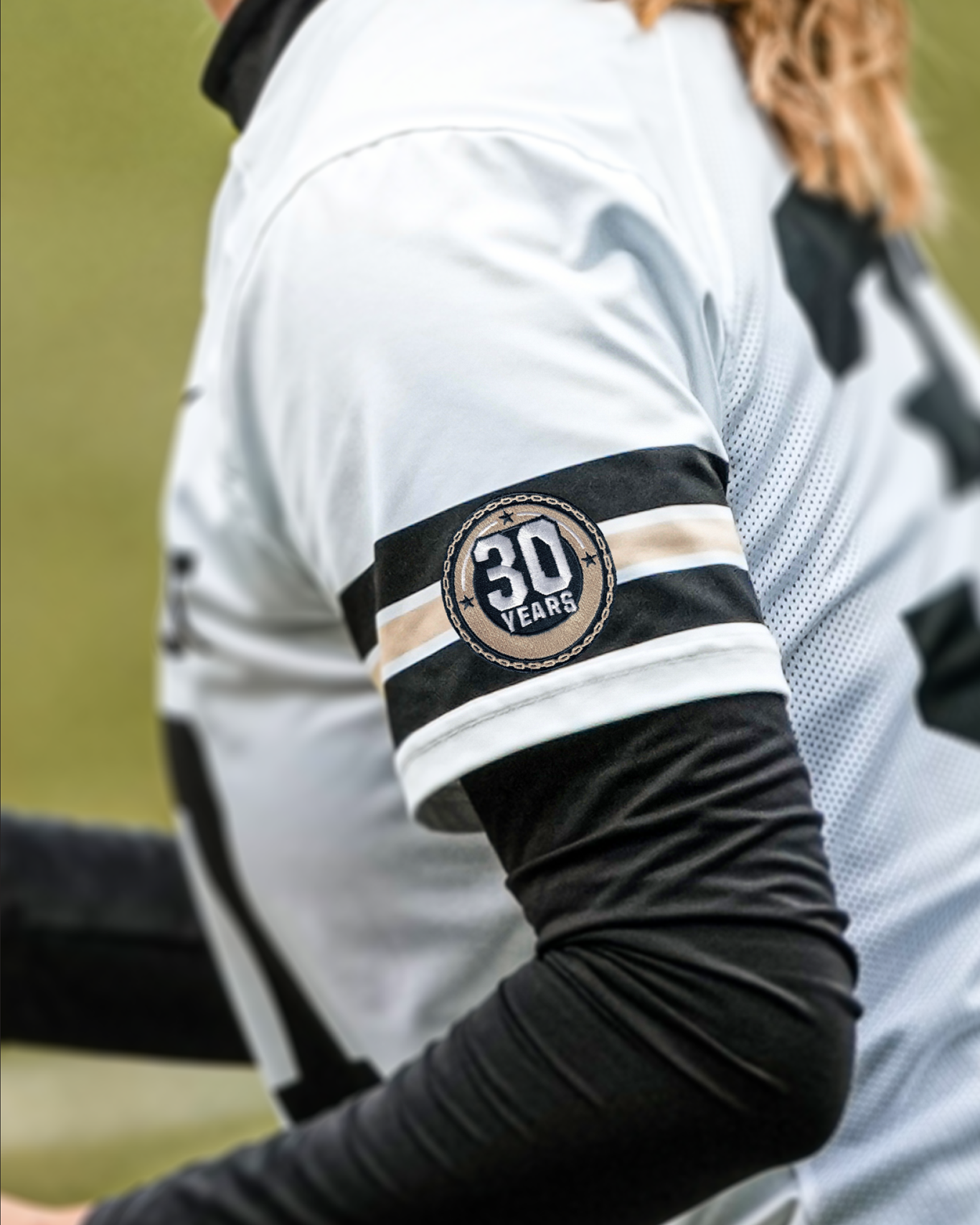 30
YEARS