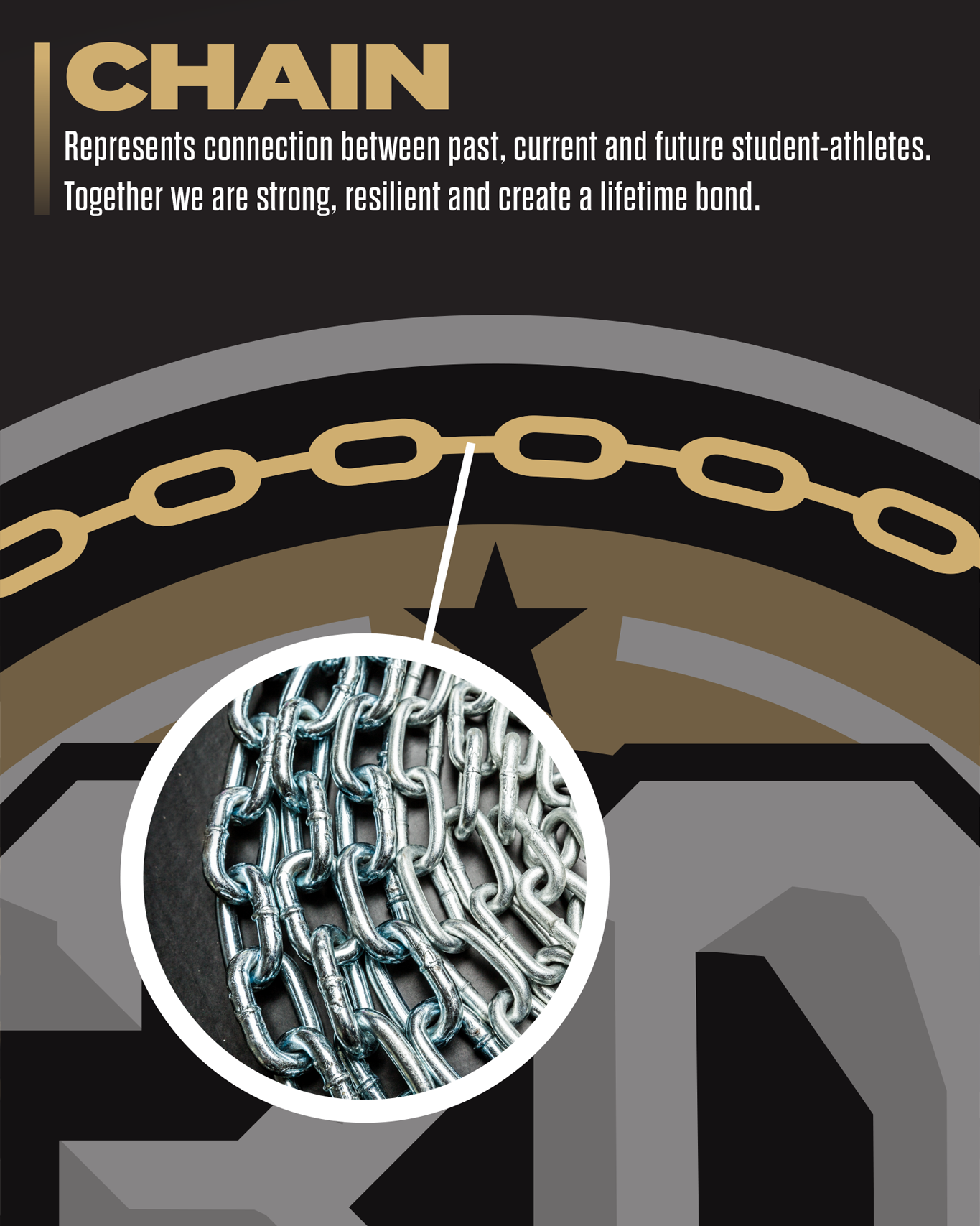 CHAIN

Represents connection between past, current and future student-athletes. Together we are strong, resilient and create a lifetime bond.