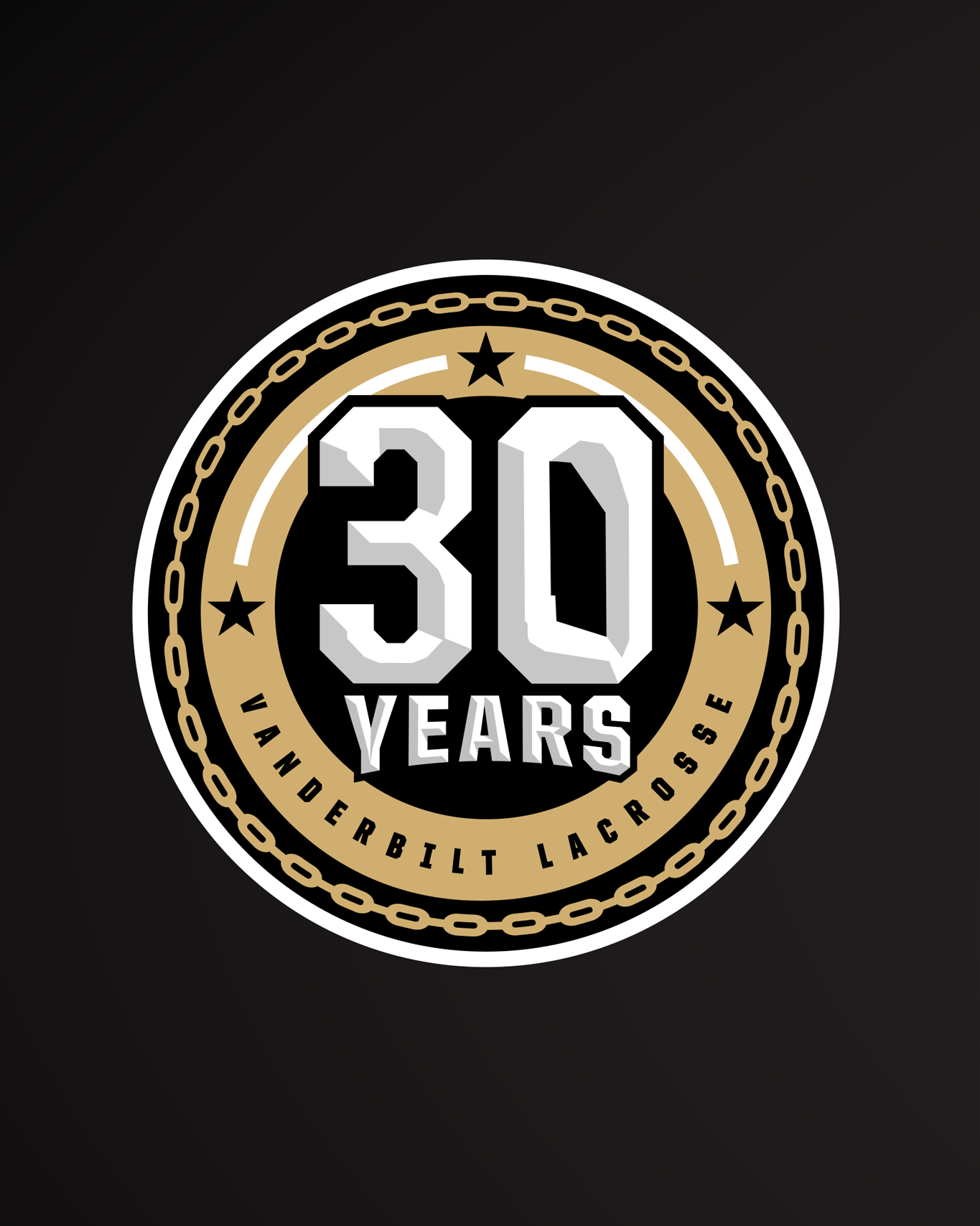 30
YEARS
VANDERBILT LACROSSE