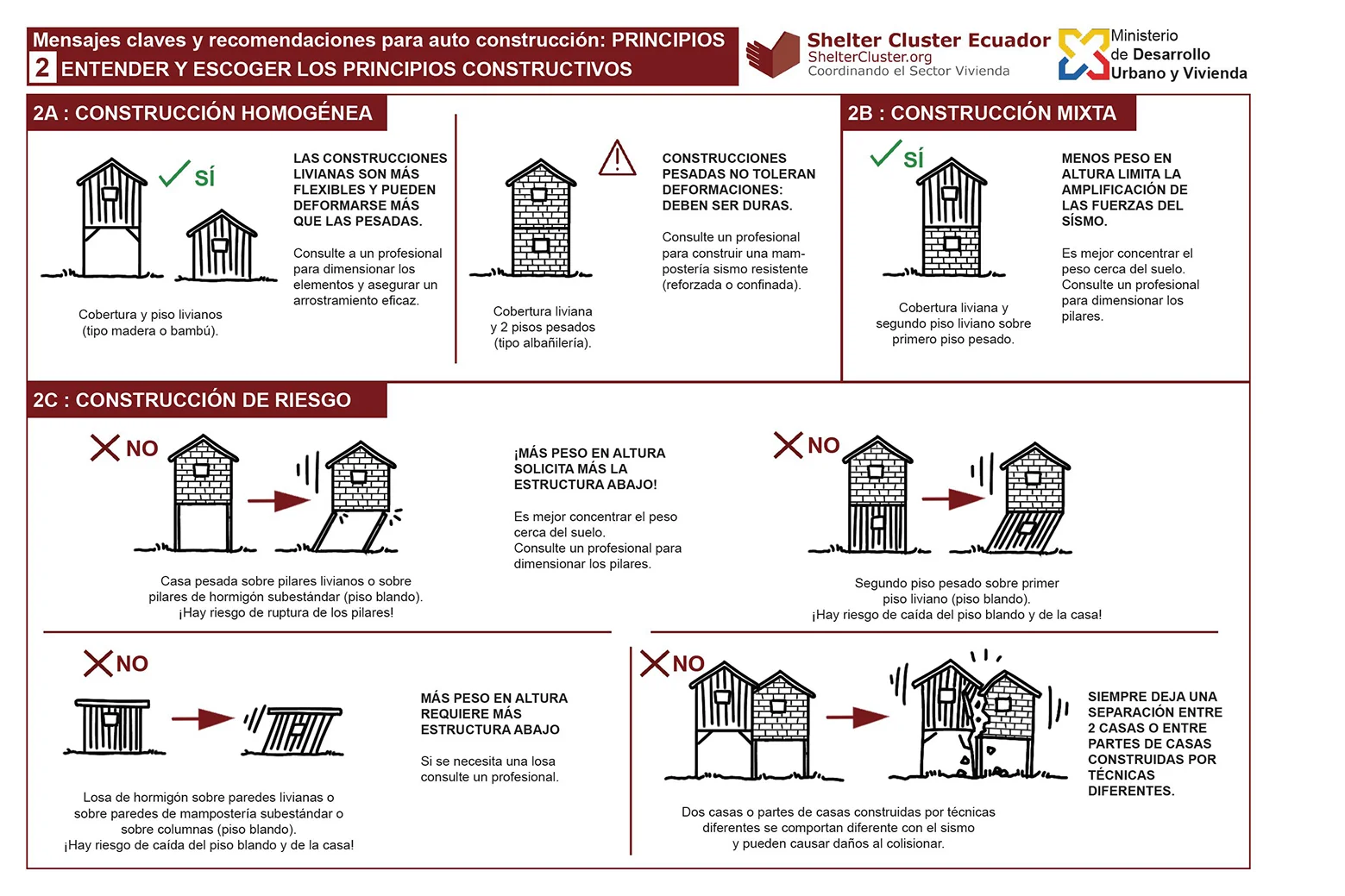 Mensajes claves y recomendaciones para auto construcción: PRINCIPIOS
2 ENTENDER Y ESCOGER LOS PRINCIPIOS CONSTRUCTIVOS

Shelter Cluster Ecuador
ShelterCluster.org
Coordinando el Sector Vivienda

Ministerio de Desarrollo Urbano y Vivienda

2A : CONSTRUCCIÓN HOMOGÉNEA

SÍ

Cobertura y piso livianos (tipo madera o bambú).

LAS CONSTRUCCIONES LIVIANAS SON MÁS FLEXIBLES Y PUEDEN DEFORMARSE MÁS QUE LAS PESADAS.

Consulte a un profesional para dimensionar los elementos y asegurar un arrostramiento eficaz.

Cobertura liviana y 2 pisos pesados (tipo albañilería).

CONSTRUCCIONES PESADAS NO TOLERAN DEFORMACIONES: DEBEN SER DURAS.

Consulte un profesional para construir una mampostería sismo resistente (reforzada o confinada).

2B : CONSTRUCCIÓN MIXTA

SÍ

Cobertura liviana y segundo piso liviano sobre primero piso pesado.

MENOS PESO EN ALTURA LIMITA LA AMPLIFICACIÓN DE LAS FUERZAS DEL SÍSMO.

Es mejor concentrar el peso cerca del suelo. Consulte un profesional para dimensionar los pilares.

2C : CONSTRUCCIÓN DE RIESGO

NO

Casa pesada sobre pilares livianos o sobre pilares de hormigón subestándar (piso blando). ¡Hay riesgo de ruptura de los pilares!

¡MÁS PESO EN ALTURA SOLICITA MÁS LA ESTRUCTURA ABAJO!

Es mejor concentrar el peso cerca del suelo.
Consulte un profesional para dimensionar los pilares.

NO

Segundo piso pesado sobre primer piso liviano (piso blando).
¡Hay riesgo de caída del piso blando y de la casa!

NO

Losa de hormigón sobre paredes livianas o sobre paredes de mampostería subestándar o sobre columnas (piso blando).
¡Hay riesgo de caída del piso blando y de la casa!

MÁS PESO EN ALTURA REQUIERE MÁS ESTRUCTURA ABAJO

Si se necesita una losa consulte un profesional.

NO

Dos casas o partes de casas construidas por técnicas diferentes se comportan diferente con el sismo y pueden causar daños al colisionar.

SIEMPRE DEJA UNA SEPARACIÓN ENTRE 2 CASAS O ENTRE PARTES DE CASAS CONSTRUIDAS POR TÉCNICAS DIFERENTES.