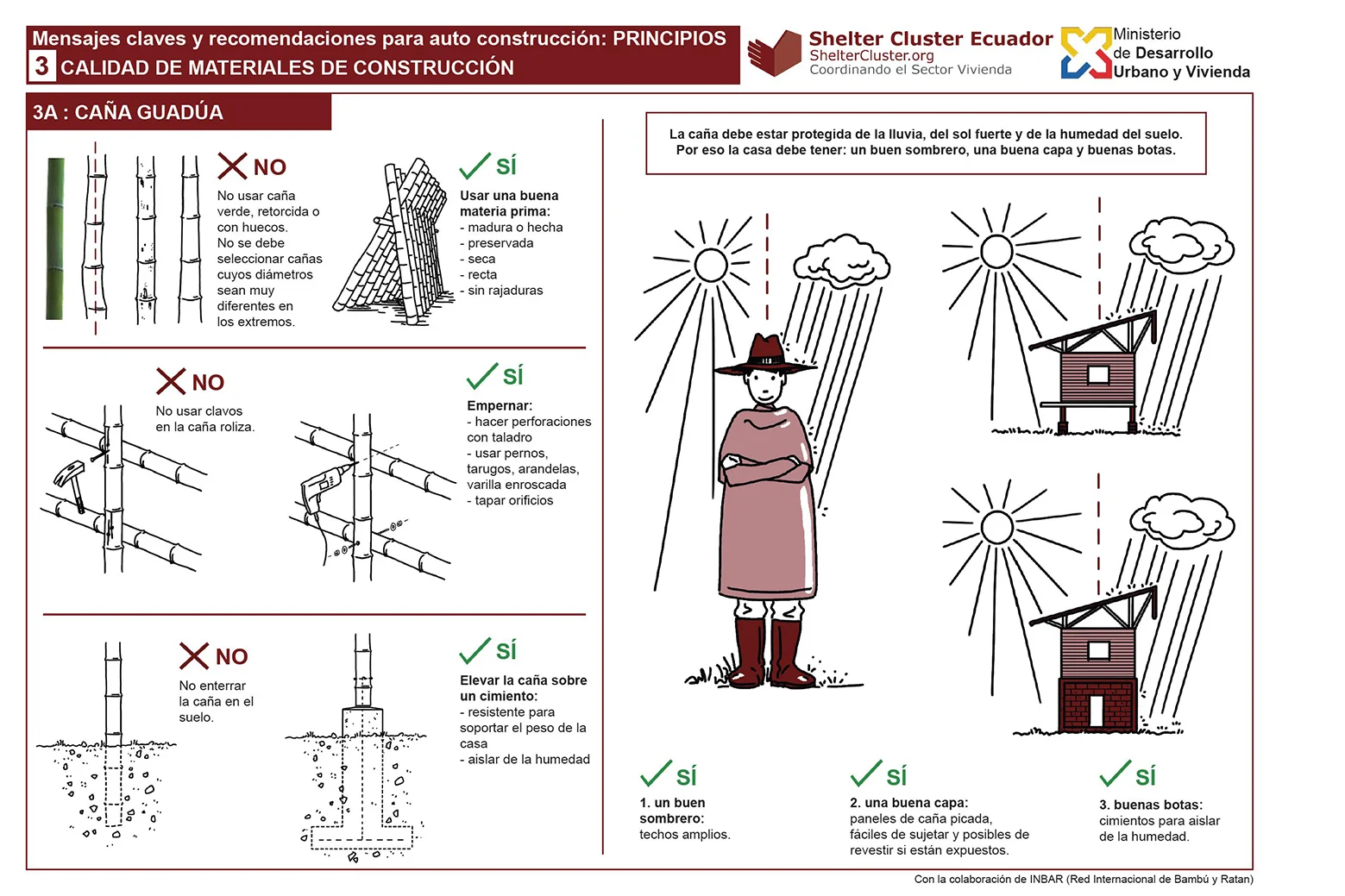 Mensajes claves y recomendaciones para auto construcción: PRINCIPIOS
3 CALIDAD DE MATERIALES DE CONSTRUCCIÓN

Shelter Cluster Ecuador
ShelterCluster.org
Coordinando el Sector Vivienda

Ministerio de Desarrollo Urbano y Vivienda

3A : CAÑA GUADÚA

NO
No usar caña verde, retorcida o con huecos.
No se debe seleccionar cañas cuyos diámetros sean muy diferentes en los extremos.

SÍ
Usar una buena materia prima:
- madura o hecha
- preservada
- seca
- recta
- sin rajaduras

NO
No usar clavos en la caña roliza.

SÍ
Empernar:
- hacer perforaciones con taladro
- usar pernos, tarugos, arandelas, varilla enroscada
- tapar orificios

NO
No enterrar la caña en el suelo.

SÍ
Elevar la caña sobre un cimiento:
- resistente para soportar el peso de la casa
- aislar de la humedad

La caña debe estar protegida de la lluvia, del sol fuerte y de la humedad del suelo.
Por eso la casa debe tener: un buen sombrero, una buena capa y buenas botas.

SÍ
1. un buen sombrero:
techos amplios.

SÍ
2. una buena capa:
paneles de caña picada, fáciles de sujetar y posibles de revestir si están expuestos.

SÍ
3. buenas botas:
cimientos para aislar de la humedad.

Con la colaboración de INBAR (Red Internacional de Bambú y Ratan)