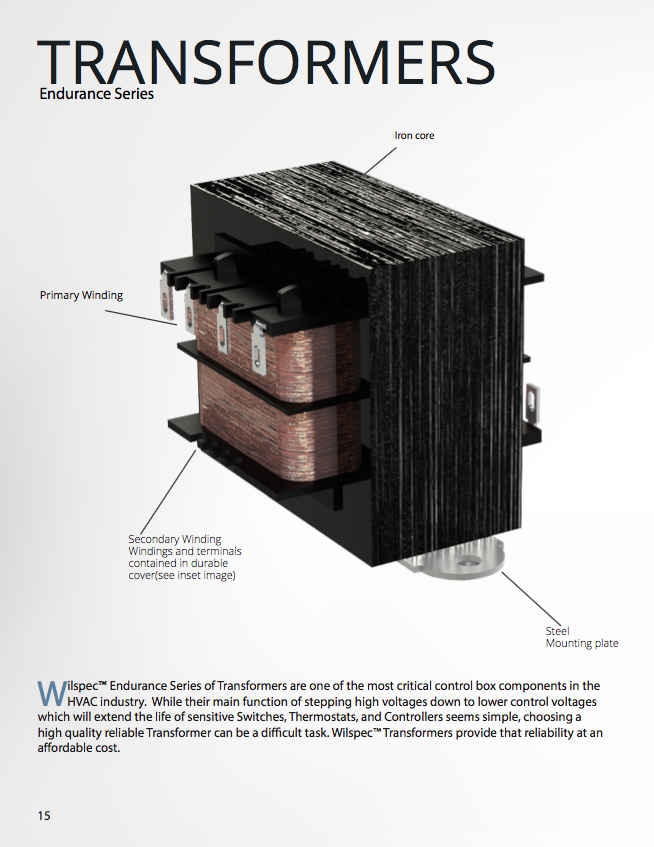 TRANSFORMERS
Endurance Series

Iron core

Primary Winding

Secondary Winding
Windings and terminals contained in durable cover(see inset image)

Steel
Mounting plate

Wilspec™ Endurance Series of Transformers are one of the most critical control box components in the HVAC industry. While their main function of stepping high voltages down to lower control voltages which will extend the life of sensitive Switches, Thermostats, and Controllers seems simple, choosing a high quality reliable Transformer can be a difficult task. Wilspec™ Transformers provide that reliability at an affordable cost.

15