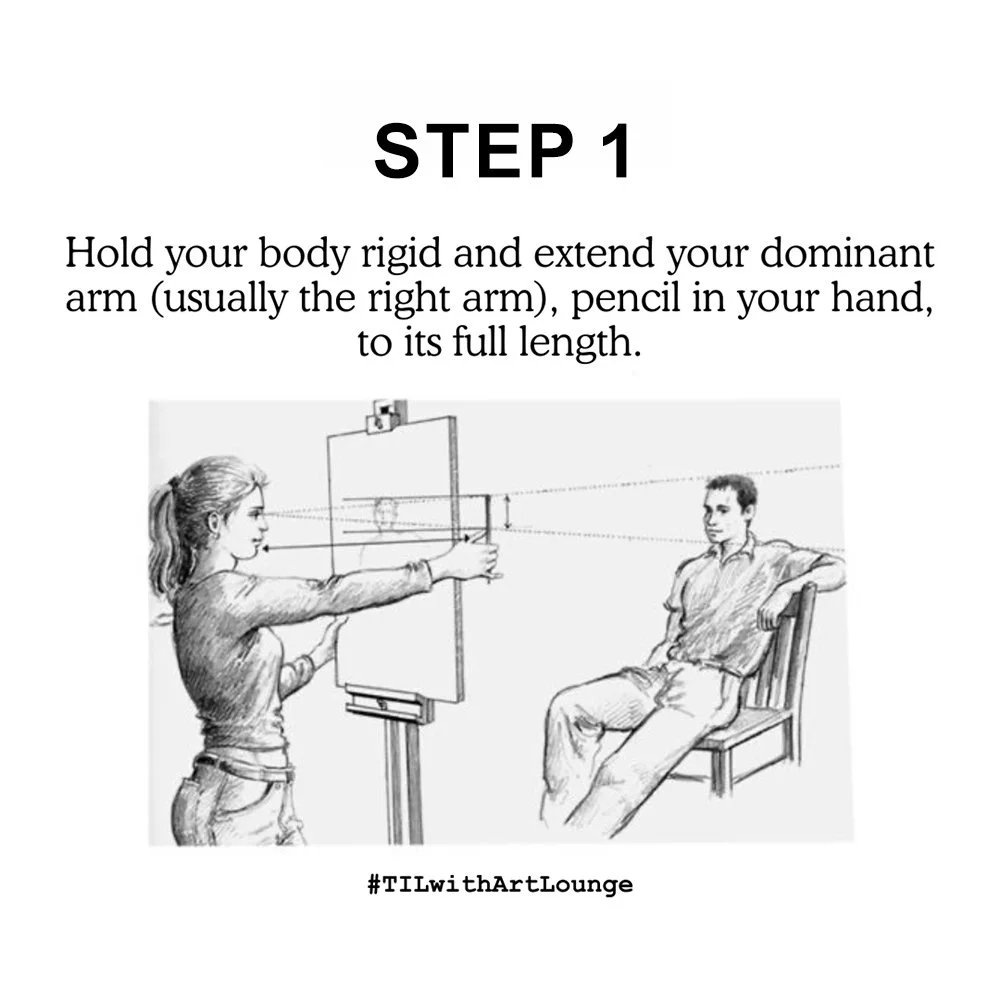 STEP 1

Hold your body rigid and extend your dominant arm (usually the right arm), pencil in your hand, to its full length.

#TILwithArtLounge