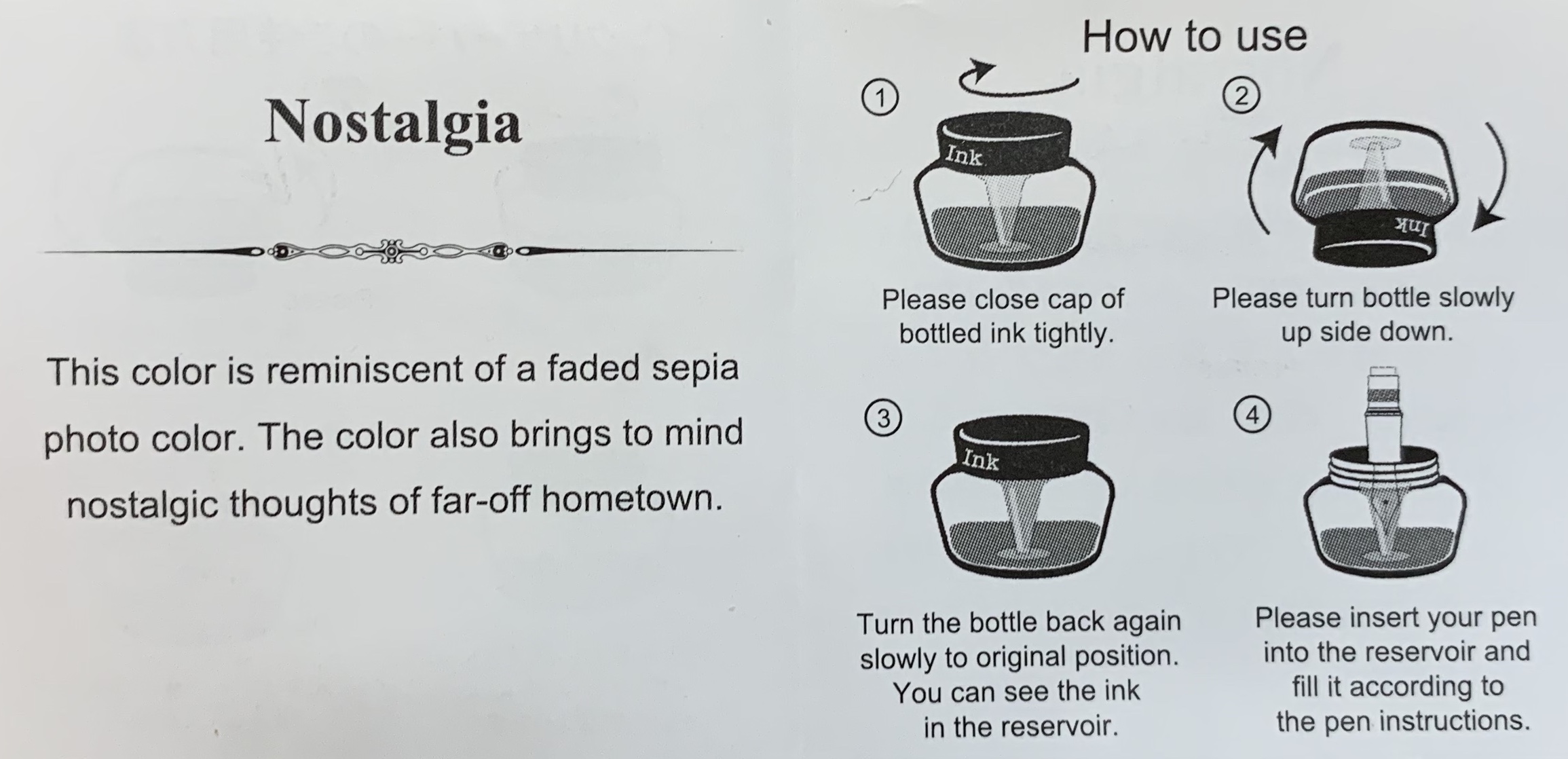 Nostalgia

This color is reminiscent of a faded sepia photo color. The color also brings to mind nostalgic thoughts of far-off hometown.

How to use

①

Ink

Please close cap of bottled ink tightly.

②

Ink

Please turn bottle slowly up side down.

③

Ink

Turn the bottle back again slowly to original position. You can see the ink in the reservoir.

④

Please insert your pen into the reservoir and fill it according to the pen instructions.