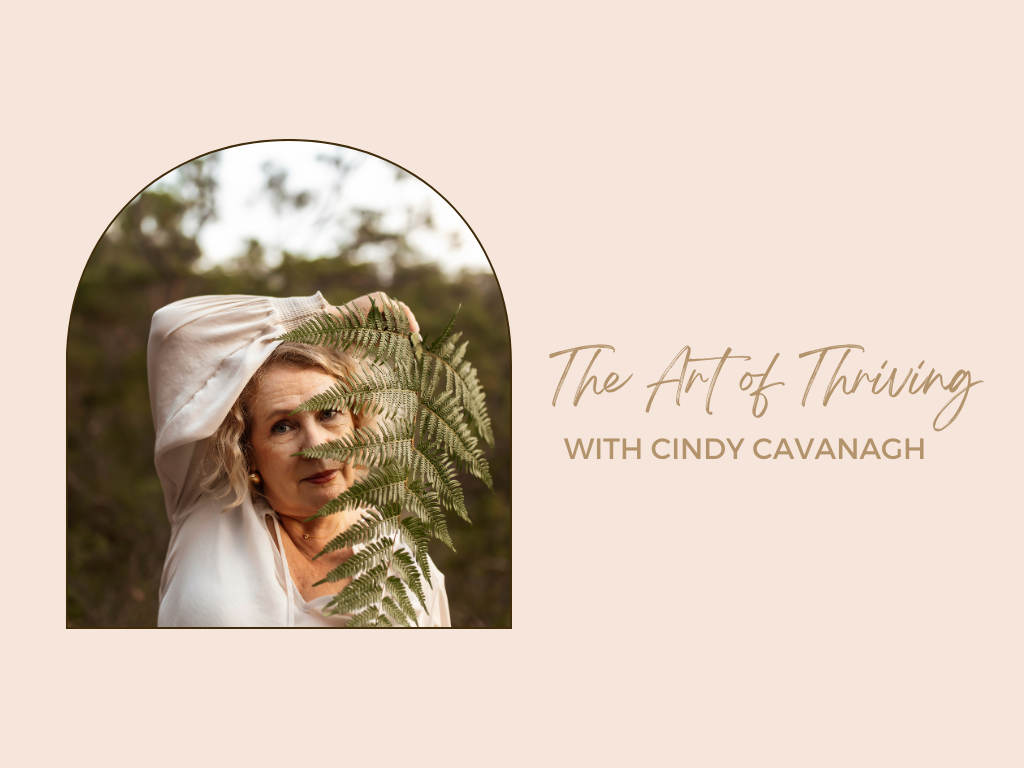 The Art of Thriving
WITH CINDY CAVANAGH