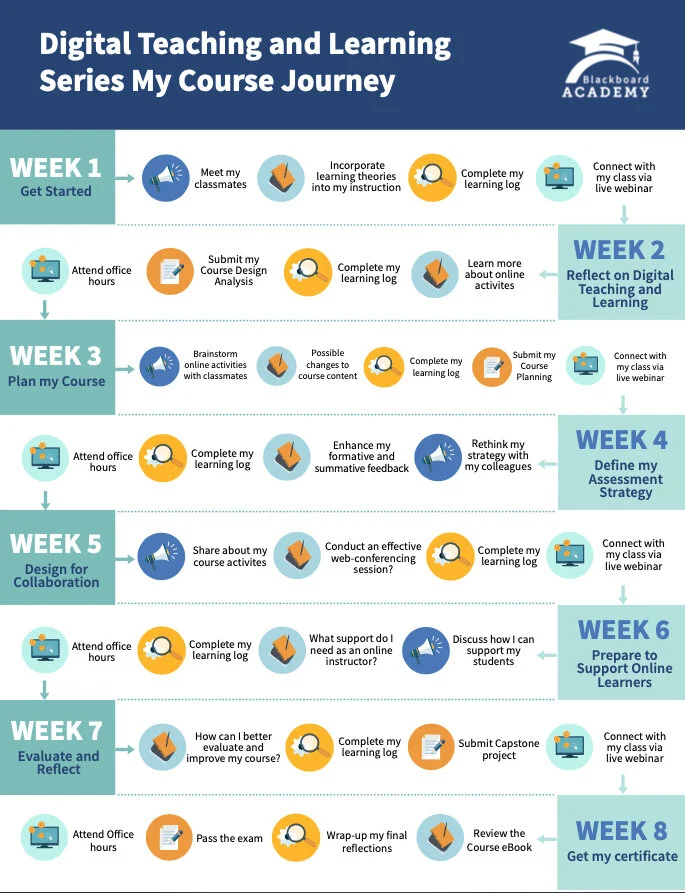 Digital Teaching and Learning Series My Course Journey

Blackboard ACADEMY

WEEK 1
Get Started

Meet my classmates

Incorporate learning theories into my instruction

Complete my learning log

Connect with my class via live webinar

WEEK 2
Reflect on Digital Teaching and Learning

Learn more about online activites

Complete my learning log

Submit my Course Design Analysis

Attend office hours

WEEK 3
Plan my Course

Brainstorm online activities with classmates

Possible changes to course content

Complete my learning log

Submit my Course Planning

Connect with my class via live webinar

WEEK 4
Define my Assessment Strategy

Rethink my strategy with my colleagues

Enhance my formative and summative feedback

Complete my learning log

Attend office hours

WEEK 5
Design for Collaboration

Share about my course activites

Conduct an effective web-conferencing session?

Complete my learning log

Connect with my class via live webinar

WEEK 6
Prepare to Support Online Learners

Discuss how I can support my students

What support do I need as an online instructor?

Complete my learning log

Attend office hours

WEEK 7
Evaluate and Reflect

How can I better evaluate and improve my course?

Complete my learning log

Submit Capstone project

Connect with my class via live webinar

WEEK 8
Get my certificate

Review the Course eBook

Wrap-up my final reflections

Pass the exam

Attend Office hours