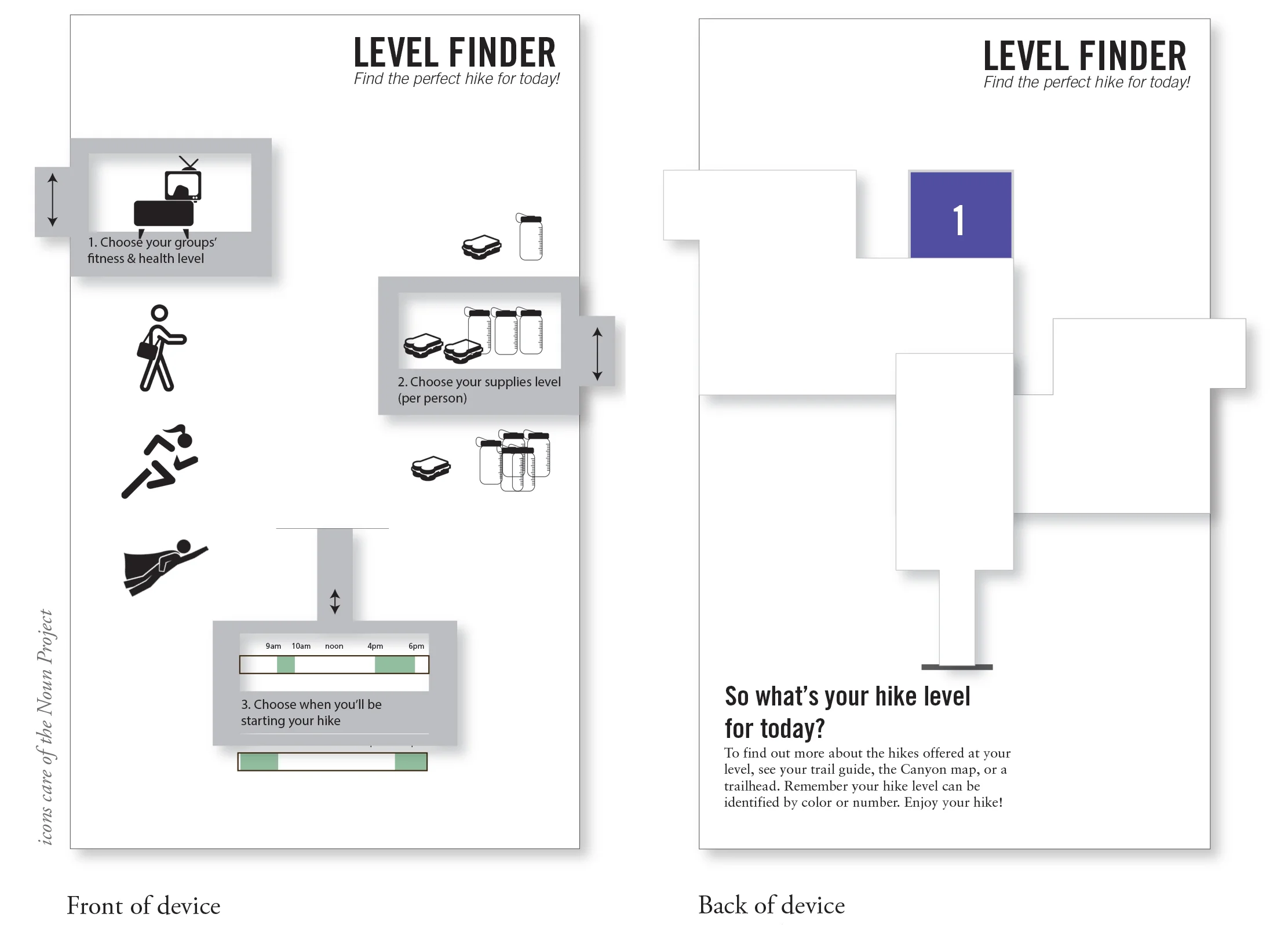 LEVEL FINDER
Find the perfect hike for today!

1. Choose your groups' fitness & health level

2. Choose your supplies level (per person)

9am 10am noon 4pm 6pm

3. Choose when you'll be starting your hike

icons care of the Noun Project

Front of device

LEVEL FINDER
Find the perfect hike for today!

1

So what's your hike level for today?

To find out more about the hikes offered at your level, see your trail guide, the Canyon map, or a trailhead. Remember your hike level can be identified by color or number. Enjoy your hike!

Back of device