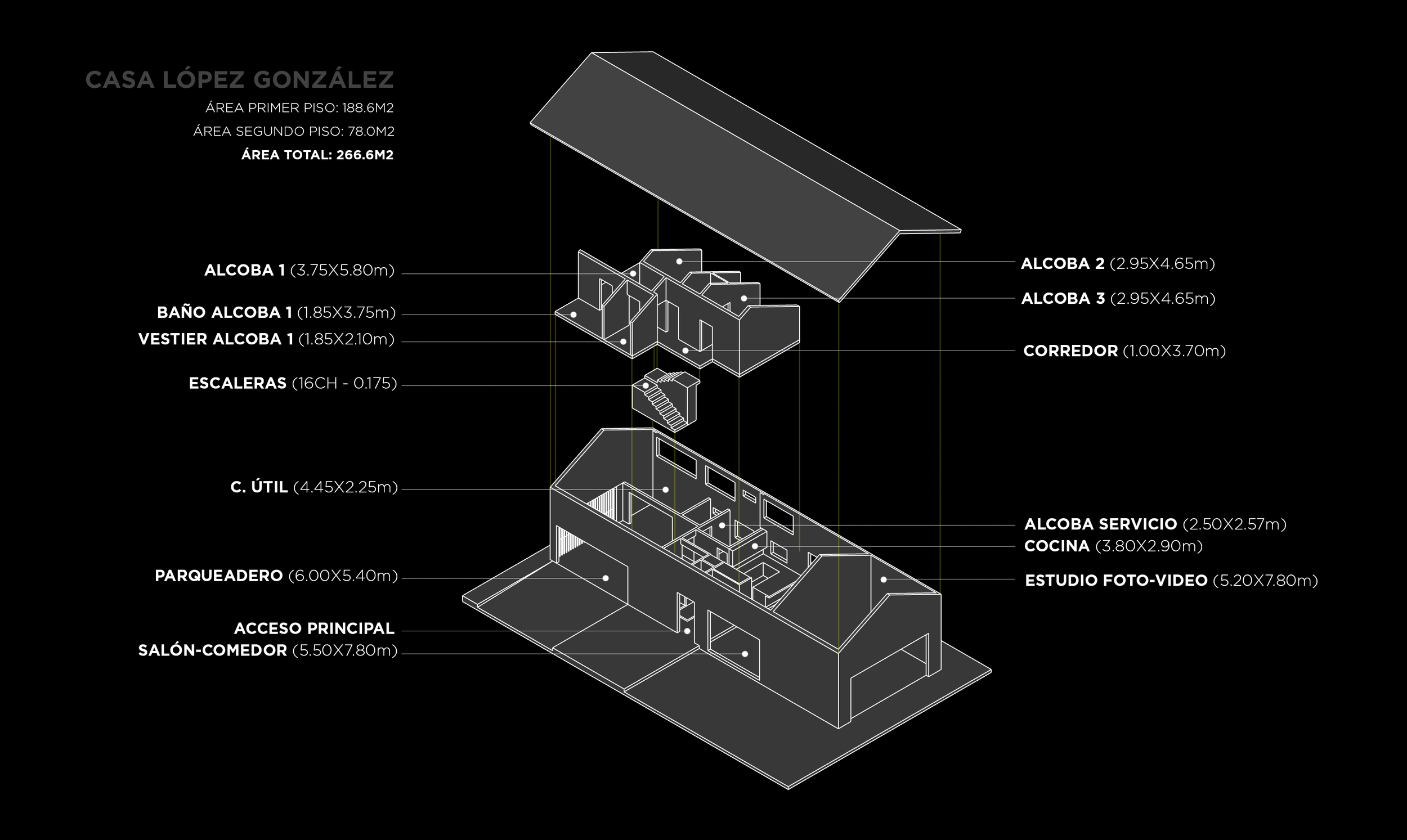 CASA LÓPEZ GONZÁLEZ

ÁREA PRIMER PISO: 188.6M2

ÁREA SEGUNDO PISO: 78.0M2

ÁREA TOTAL: 266.6M2

ALCOBA 1 (3.75X5.80m)

BAÑO ALCOBA 1 (1.85X3.75m)

VESTIER ALCOBA 1 (1.85X2.10m)

ESCALERAS (16CH - 0.175)

C. ÚTIL (4.45X2.25m)

PARQUEADERO (6.00X5.40m)

ACCESO PRINCIPAL

SALÓN-COMEDOR (5.50X7.80m)

ALCOBA 2 (2.95X4.65m)

ALCOBA 3 (2.95X4.65m)

CORREDOR (1.00X3.70m)

ALCOBA SERVICIO (2.50X2.57m)

COCINA (3.80X2.90m)

ESTUDIO FOTO-VIDEO (5.20X7.80m)