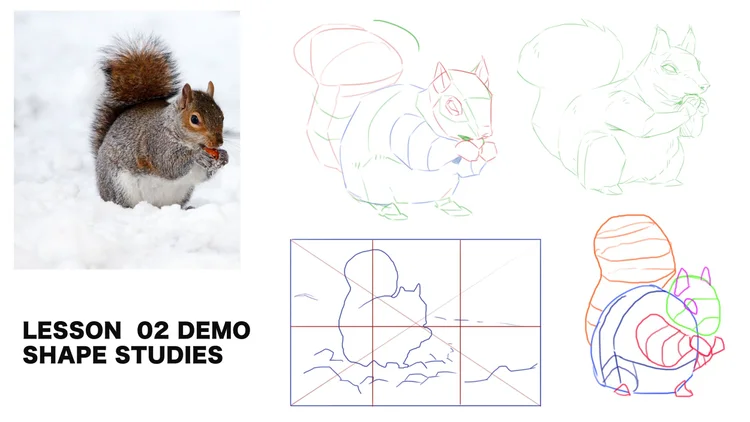 LESSON 02 DEMO
SHAPE STUDIES