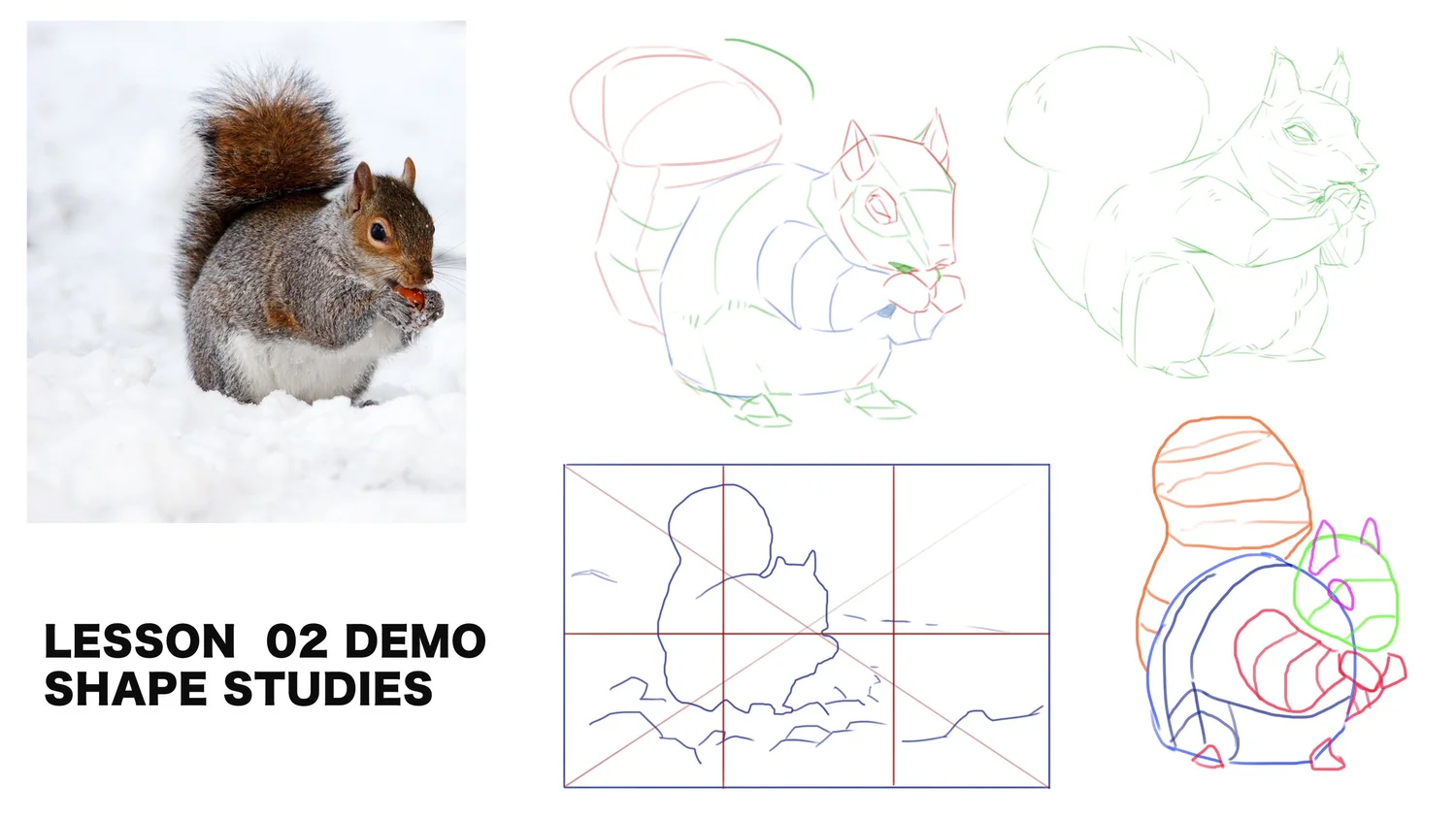 LESSON 02 DEMO
SHAPE STUDIES