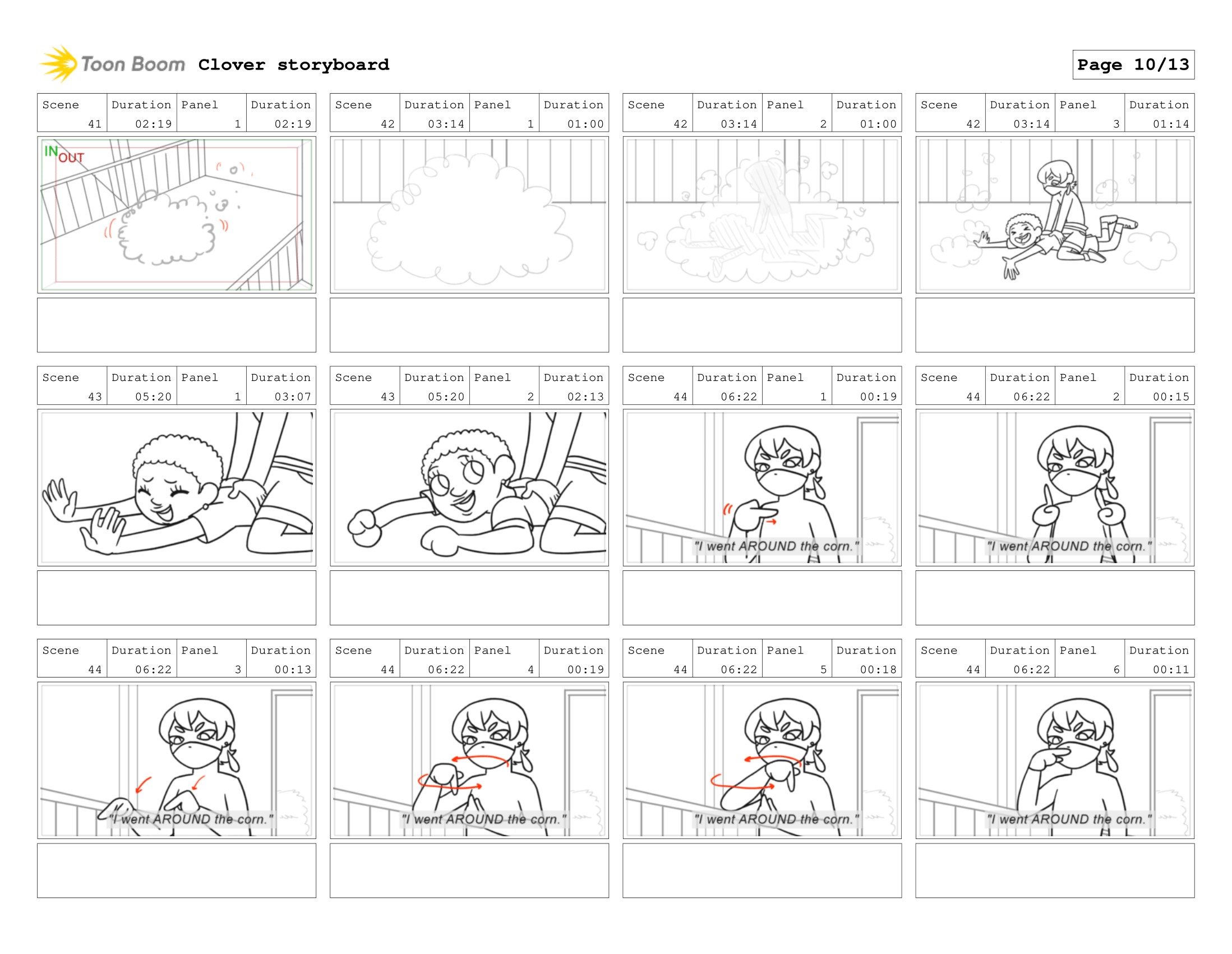 Toon Boom Clover storyboard

Page 10/13

| Scene | Duration | Panel | Duration |
|---|---|---|---|
| 41 | 02:19 | 1 | 02:19 |

IN OUT

| Scene | Duration | Panel | Duration |
|---|---|---|---|
| 42 | 03:14 | 1 | 01:00 |

| Scene | Duration | Panel | Duration |
|---|---|---|---|
| 42 | 03:14 | 2 | 01:00 |

| Scene | Duration | Panel | Duration |
|---|---|---|---|
| 42 | 03:14 | 3 | 01:14 |

| Scene | Duration | Panel | Duration |
|---|---|---|---|
| 43 | 05:20 | 1 | 03:07 |

| Scene | Duration | Panel | Duration |
|---|---|---|---|
| 43 | 05:20 | 2 | 02:13 |

| Scene | Duration | Panel | Duration |
|---|---|---|---|
| 44 | 06:22 | 1 | 00:19 |

"I went AROUND the corn."

| Scene | Duration | Panel | Duration |
|---|---|---|---|
| 44 | 06:22 | 2 | 00:15 |

"I went AROUND the corn."

| Scene | Duration | Panel | Duration |
|---|---|---|---|
| 44 | 06:22 | 3 | 00:13 |

"I went AROUND the corn."

| Scene | Duration | Panel | Duration |
|---|---|---|---|
| 44 | 06:22 | 4 | 00:19 |

"I went AROUND the corn."

| Scene | Duration | Panel | Duration |
|---|---|---|---|
| 44 | 06:22 | 5 | 00:18 |

"I went AROUND the corn."

| Scene | Duration | Panel | Duration |
|---|---|---|---|
| 44 | 06:22 | 6 | 00:11 |

"I went AROUND the corn."