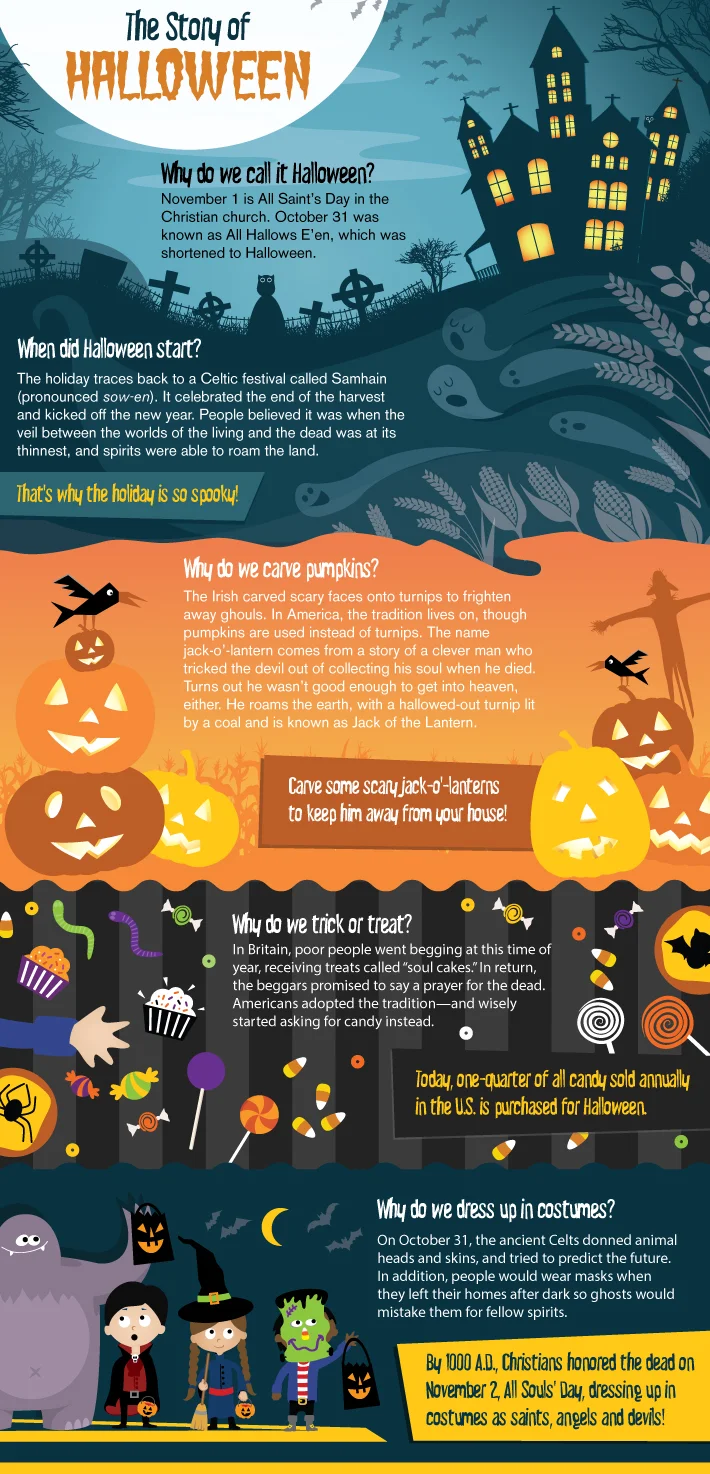 The Story of
HALLOWEEN

Why do we call it Halloween?
November 1 is All Saint's Day in the Christian church. October 31 was known as All Hallows E'en, which was shortened to Halloween.

When did Halloween start?
The holiday traces back to a Celtic festival called Samhain (pronounced sow-en). It celebrated the end of the harvest and kicked off the new year. People believed it was when the veil between the worlds of the living and the dead was at its thinnest, and spirits were able to roam the land.

That's why the holiday is so spooky!

Why do we carve pumpkins?
The Irish carved scary faces onto turnips to frighten away ghouls. In America, the tradition lives on, though pumpkins are used instead of turnips. The name jack-o'-lantern comes from a story of a clever man who tricked the devil out of collecting his soul when he died. Turns out he wasn't good enough to get into heaven, either. He roams the earth, with a hallowed-out turnip lit by a coal and is known as Jack of the Lantern.

Carve some scary jack-o'-lanterns to keep him away from your house!

Why do we trick or treat?
In Britain, poor people went begging at this time of year, receiving treats called "soul cakes." In return, the beggars promised to say a prayer for the dead. Americans adopted the tradition—and wisely started asking for candy instead.

Today, one-quarter of all candy sold annually in the U.S. is purchased for Halloween.

Why do we dress up in costumes?
On October 31, the ancient Celts donned animal heads and skins, and tried to predict the future. In addition, people would wear masks when they left their homes after dark so ghosts would mistake them for fellow spirits.

By 1000 A.D., Christians honored the dead on November 2, All Souls' Day, dressing up in costumes as saints, angels and devils!