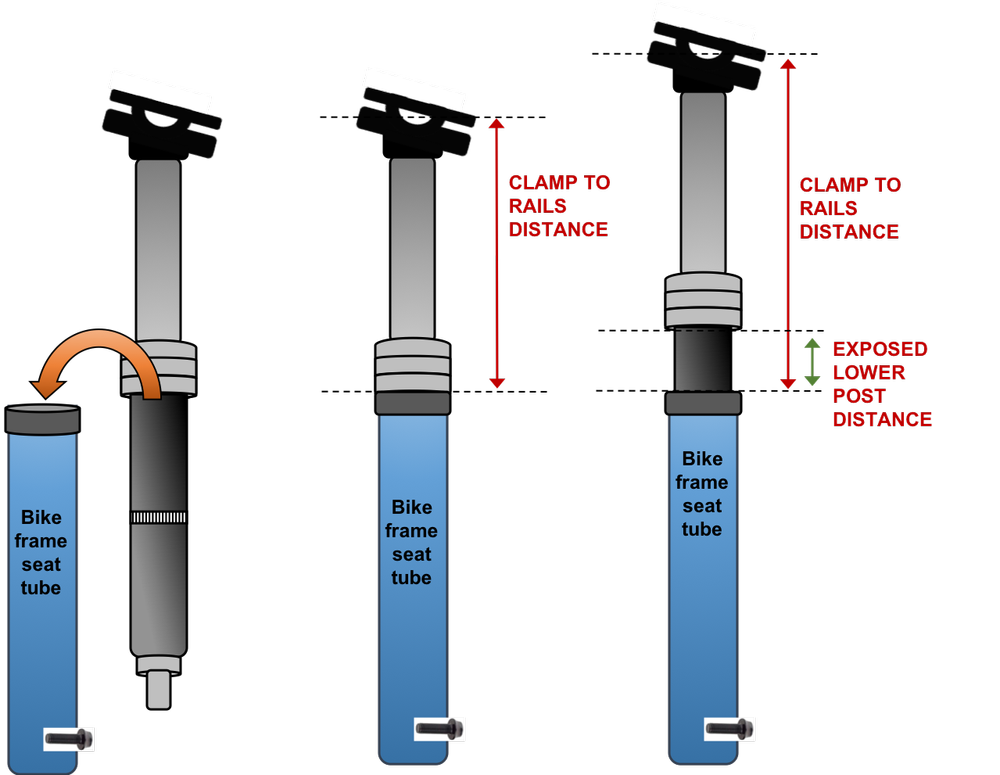 Bike frame seat tube

CLAMP TO RAILS DISTANCE

Bike frame seat tube

CLAMP TO RAILS DISTANCE

EXPOSED LOWER POST DISTANCE

Bike frame seat tube