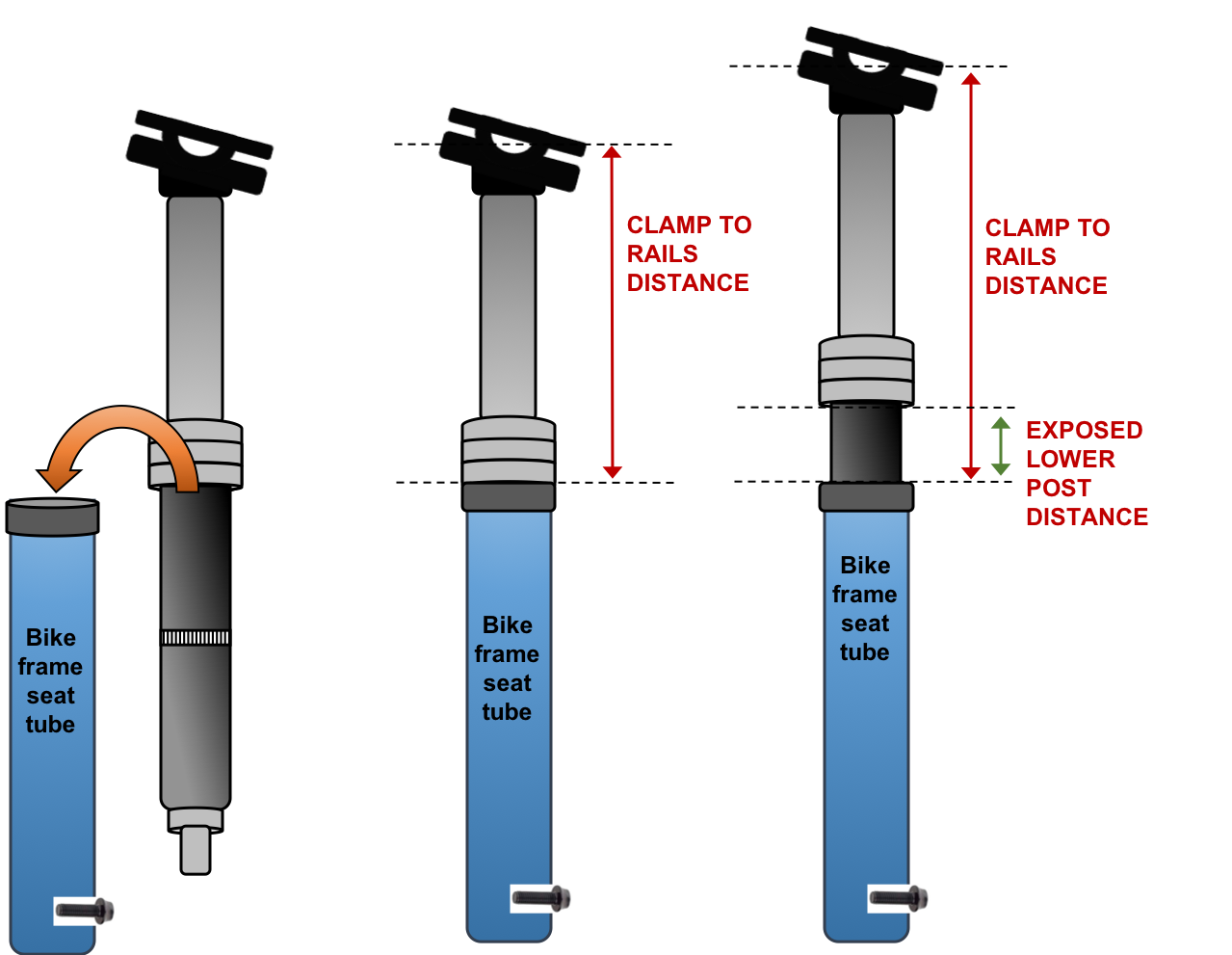 Bike frame seat tube

CLAMP TO RAILS DISTANCE

Bike frame seat tube

CLAMP TO RAILS DISTANCE

EXPOSED LOWER POST DISTANCE

Bike frame seat tube