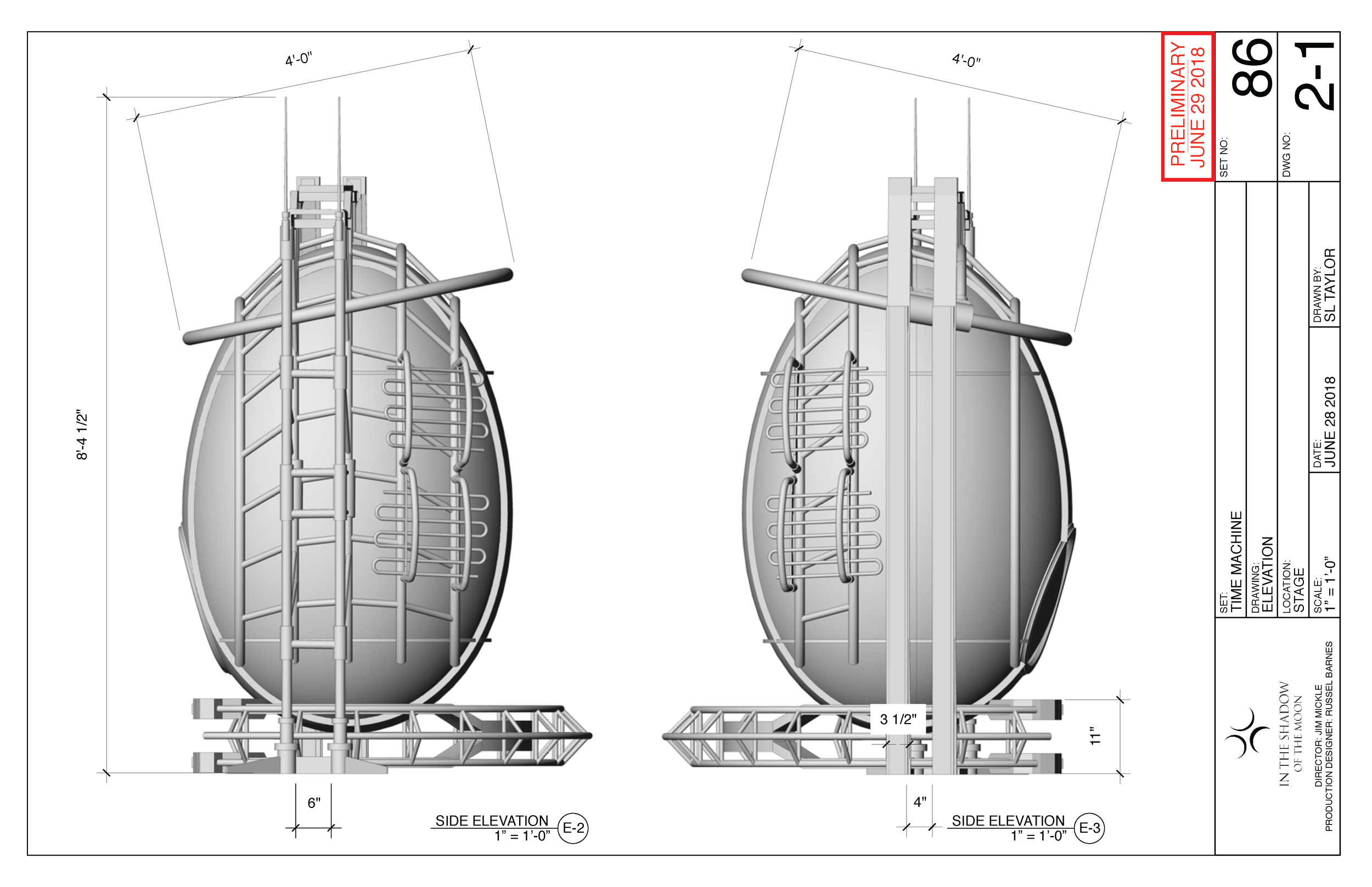 4'-0"

8'-4 1/2"

6"

SIDE ELEVATION
1" = 1'-0"
E-2

4'-0"

3 1/2"

11"

4"

SIDE ELEVATION
1" = 1'-0"
E-3

PRELIMINARY
JUNE 29 2018

SET NO:
86

DWG NO:
2-1

SET:
TIME MACHINE

DRAWING:
ELEVATION

LOCATION:
STAGE

SCALE:
1" = 1'-0"

DATE:
JUNE 28 2018

DRAWN BY:
SL TAYLOR

IN THE SHADOW
OF THE MOON

DIRECTOR: JIM MICKLE
PRODUCTION DESIGNER: RUSSEL BARNES