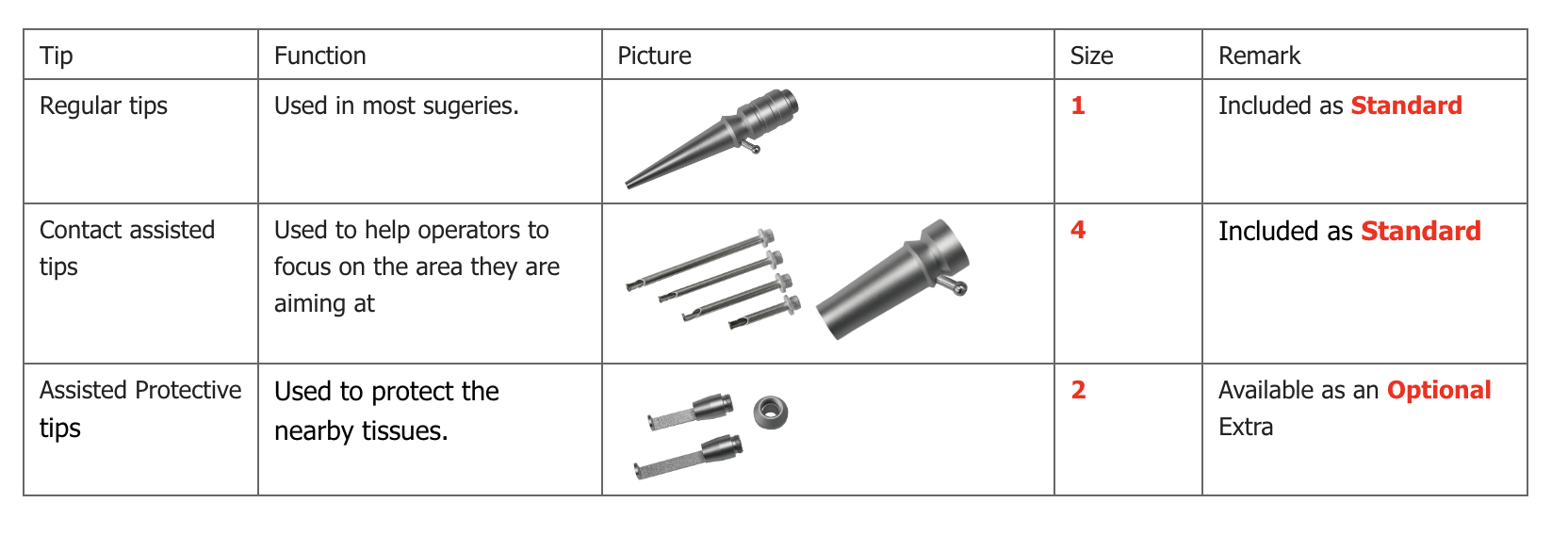 | Tip | Function | Picture | Size | Remark |
|---|---|---|---|---|
| Regular tips | Used in most sugeries. | | 1 | Included as Standard |
| Contact assisted tips | Used to help operators to focus on the area they are aiming at | | 4 | Included as Standard |
| Assisted Protective tips | Used to protect the nearby tissues. | | 2 | Available as an Optional Extra |