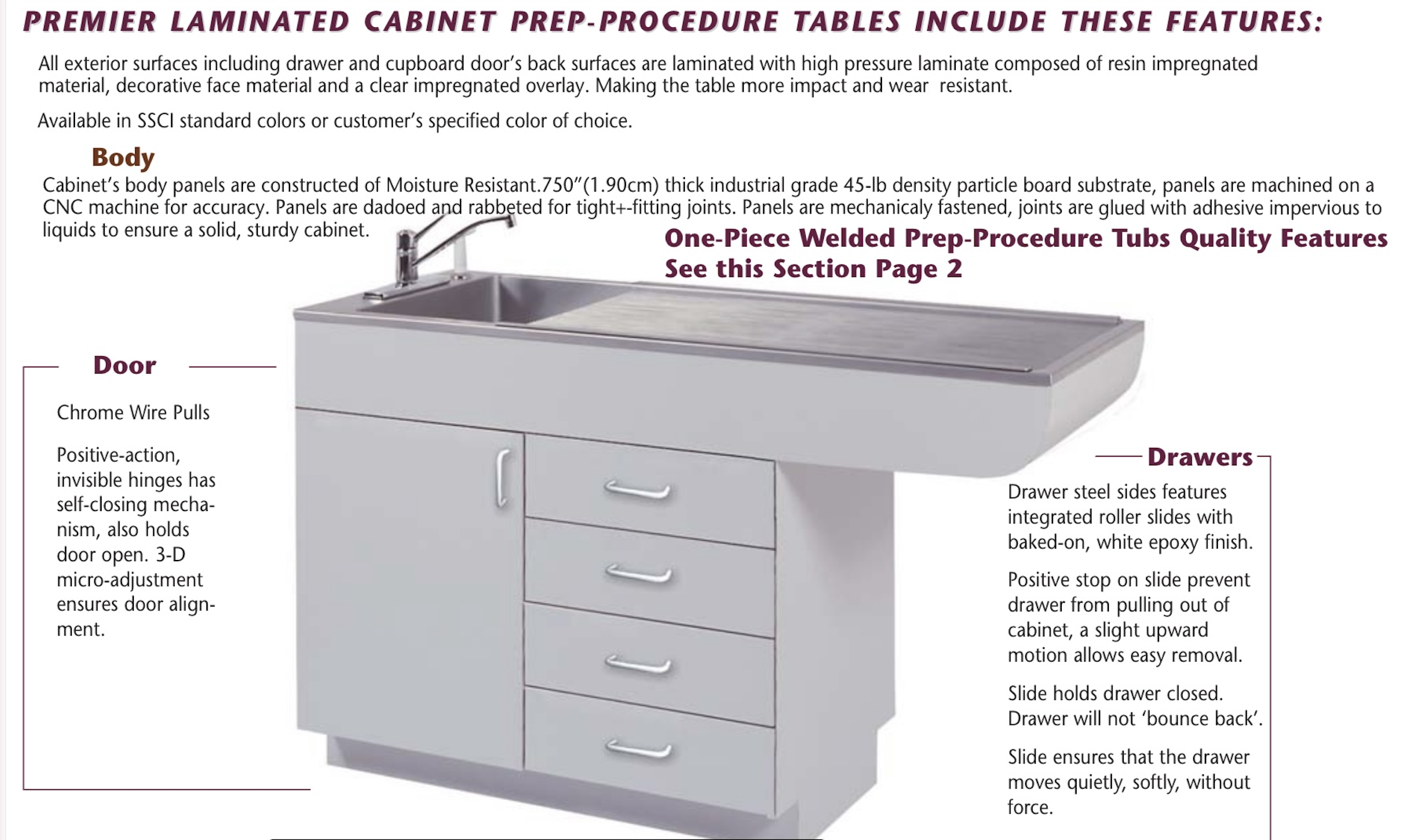 PREMIER LAMINATED CABINET PREP-PROCEDURE TABLES INCLUDE THESE FEATURES:

All exterior surfaces including drawer and cupboard door's back surfaces are laminated with high pressure laminate composed of resin impregnated material, decorative face material and a clear impregnated overlay. Making the table more impact and wear resistant.

Available in SSCI standard colors or customer's specified color of choice.

Body

Cabinet's body panels are constructed of Moisture Resistant.750"(1.90cm) thick industrial grade 45-lb density particle board substrate, panels are machined on a CNC machine for accuracy. Panels are dadoed and rabbeted for tight+-fitting joints. Panels are mechanicaly fastened, joints are glued with adhesive impervious to liquids to ensure a solid, sturdy cabinet.

One-Piece Welded Prep-Procedure Tubs Quality Features See this Section Page 2

Door

Chrome Wire Pulls

Positive-action, invisible hinges has self-closing mechanism, also holds door open. 3-D micro-adjustment ensures door alignment.

Drawers

Drawer steel sides features integrated roller slides with baked-on, white epoxy finish.

Positive stop on slide prevent drawer from pulling out of cabinet, a slight upward motion allows easy removal.

Slide holds drawer closed. Drawer will not 'bounce back'.

Slide ensures that the drawer moves quietly, softly, without force.