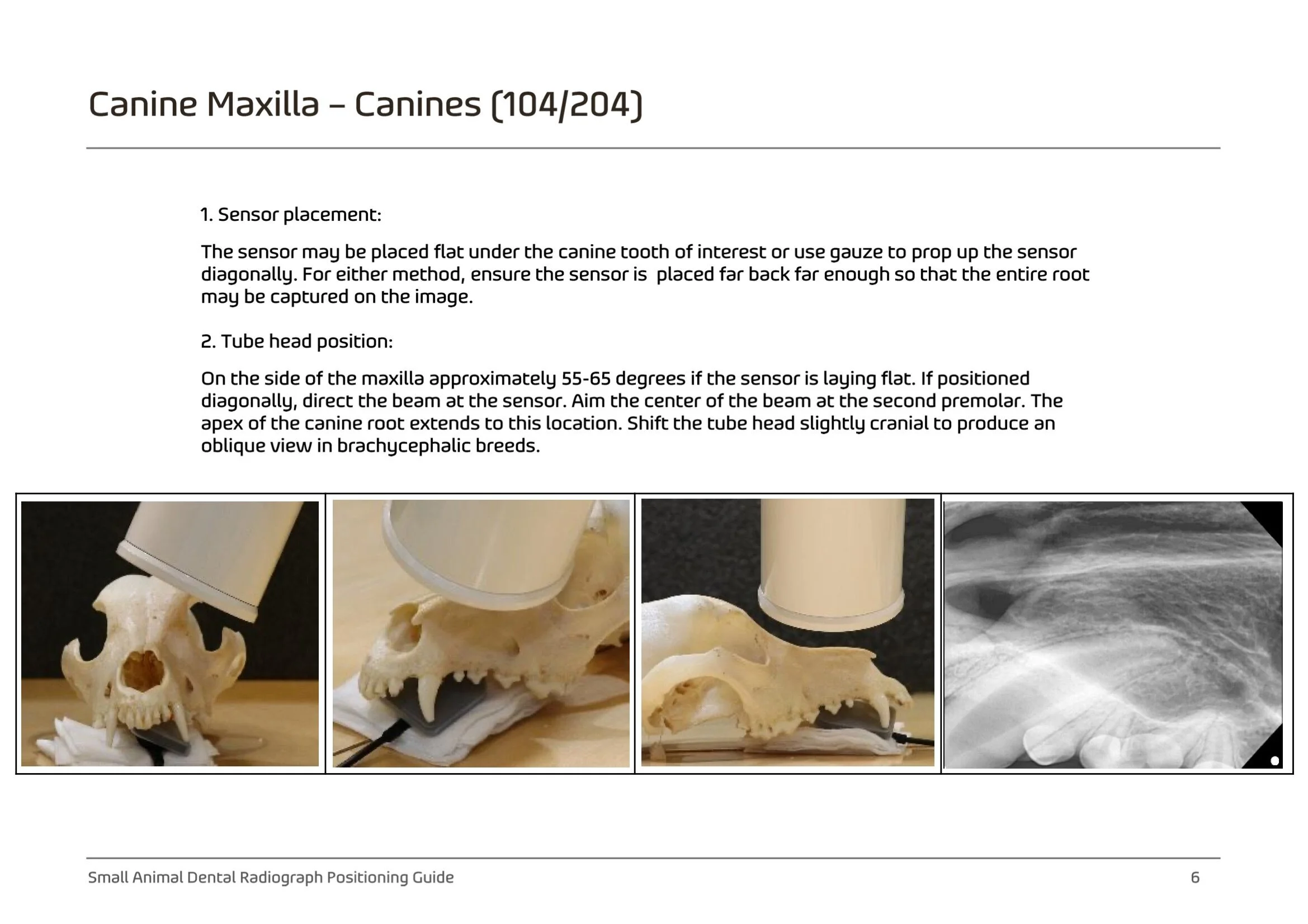 Canine Maxilla – Canines (104/204)

1. Sensor placement:

The sensor may be placed flat under the canine tooth of interest or use gauze to prop up the sensor diagonally. For either method, ensure the sensor is placed far back far enough so that the entire root may be captured on the image.

2. Tube head position:

On the side of the maxilla approximately 55-65 degrees if the sensor is laying flat. If positioned diagonally, direct the beam at the sensor. Aim the center of the beam at the second premolar. The apex of the canine root extends to this location. Shift the tube head slightly cranial to produce an oblique view in brachycephalic breeds.

Small Animal Dental Radiograph Positioning Guide

6