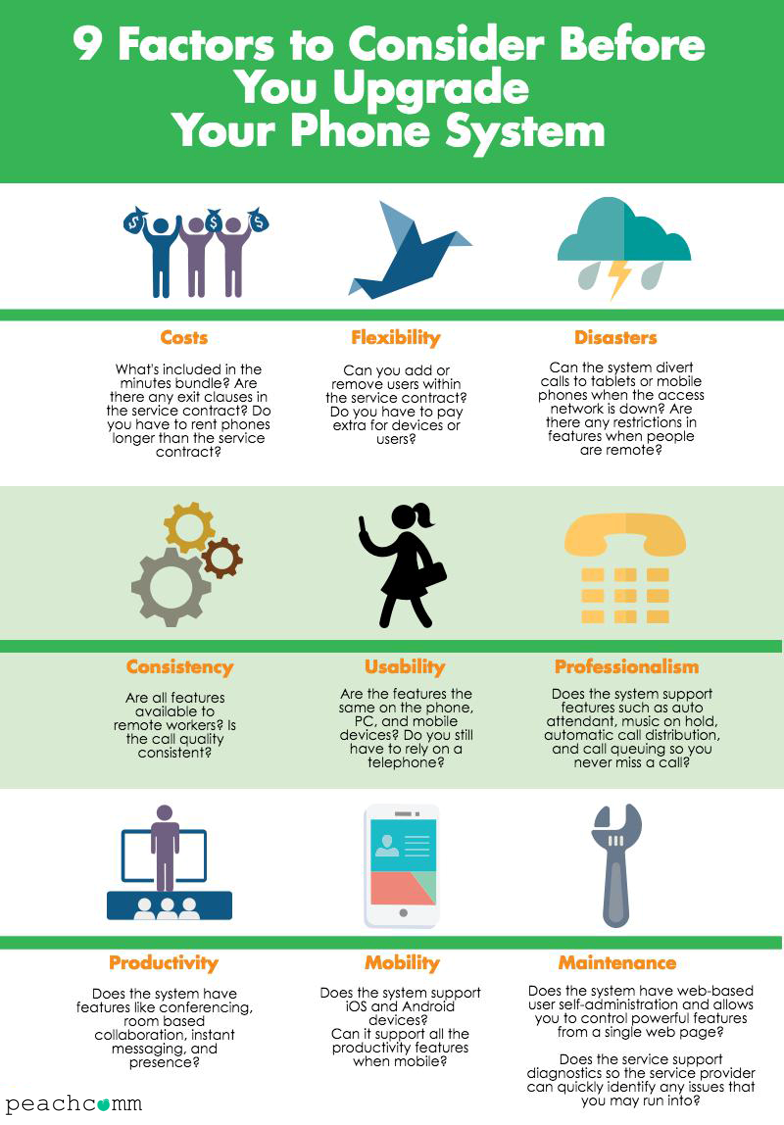 9 Factors to Consider Before You Upgrade Your Phone System

Costs

What's included in the minutes bundle? Are there any exit clauses in the service contract? Do you have to rent phones longer than the service contract?

Flexibility

Can you add or remove users within the service contract? Do you have to pay extra for devices or users?

Disasters

Can the system divert calls to tablets or mobile phones when the access network is down? Are there any restrictions in features when people are remote?

Consistency

Are all features available to remote workers? Is the call quality consistent?

Usability

Are the features the same on the phone, PC, and mobile devices? Do you still have to rely on a telephone?

Professionalism

Does the system support features such as auto attendant, music on hold, automatic call distribution, and call queuing so you never miss a call?

Productivity

Does the system have features like conferencing, room based collaboration, instant messaging, and presence?

Mobility

Does the system support iOS and Android devices?
Can it support all the productivity features when mobile?

Maintenance

Does the system have web-based user self-administration and allows you to control powerful features from a single web page?

Does the service support diagnostics so the service provider can quickly identify any issues that you may run into?

peachcomm