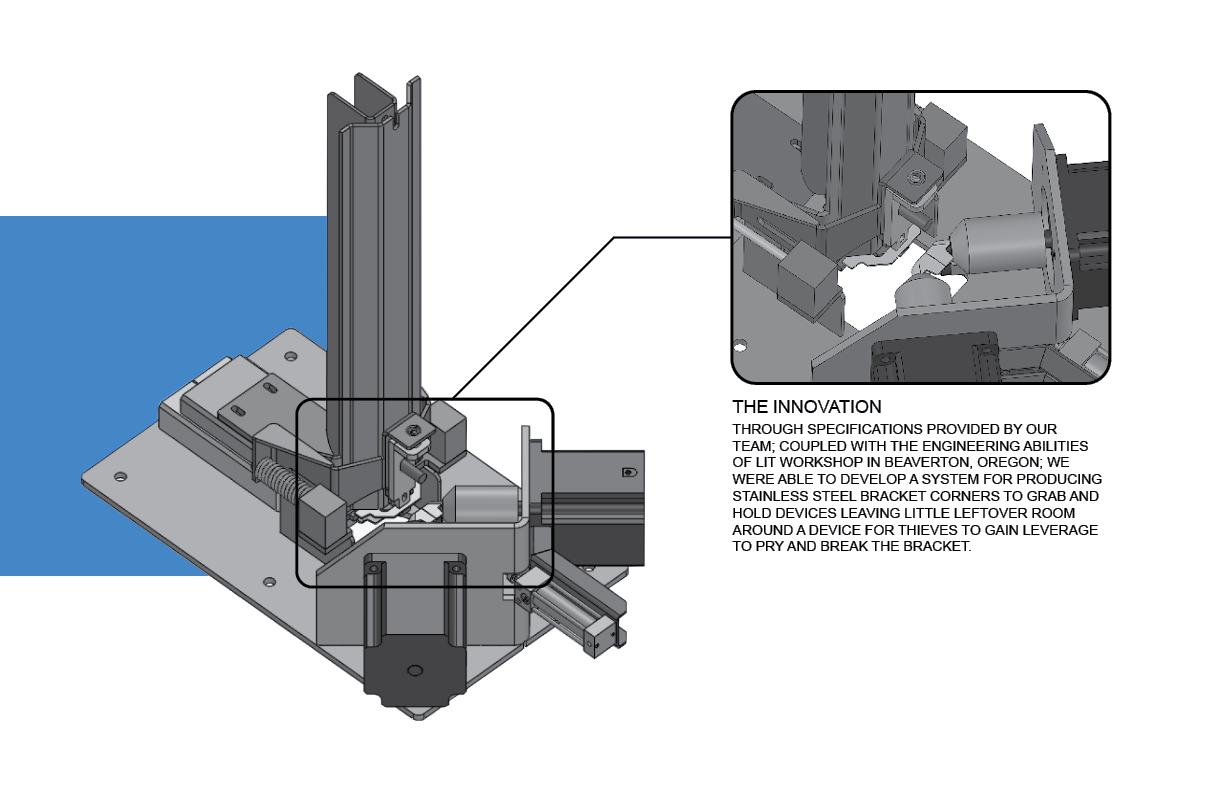 THE INNOVATION

THROUGH SPECIFICATIONS PROVIDED BY OUR TEAM; COUPLED WITH THE ENGINEERING ABILITIES OF LIT WORKSHOP IN BEAVERTON, OREGON; WE WERE ABLE TO DEVELOP A SYSTEM FOR PRODUCING STAINLESS STEEL BRACKET CORNERS TO GRAB AND HOLD DEVICES LEAVING LITTLE LEFTOVER ROOM AROUND A DEVICE FOR THIEVES TO GAIN LEVERAGE TO PRY AND BREAK THE BRACKET.