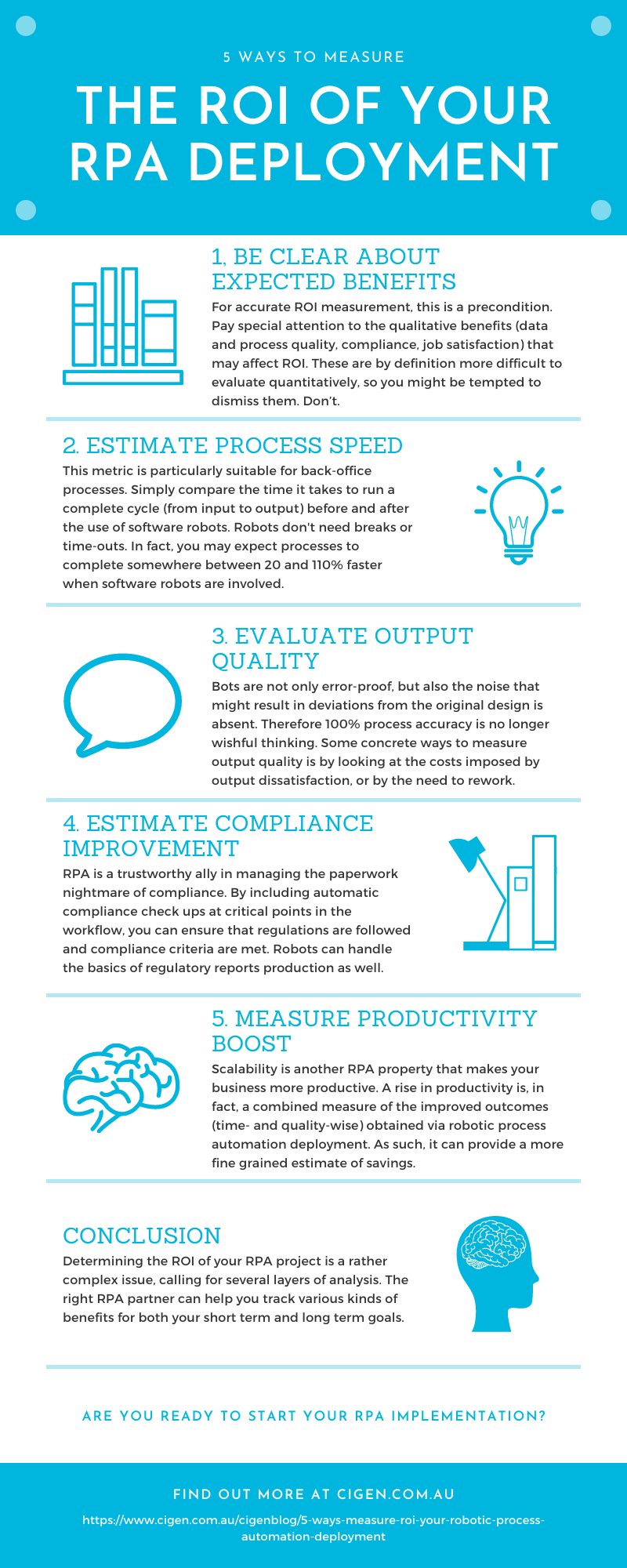 5 WAYS TO MEASURE

THE ROI OF YOUR RPA DEPLOYMENT

1, BE CLEAR ABOUT EXPECTED BENEFITS

For accurate ROI measurement, this is a precondition. Pay special attention to the qualitative benefits (data and process quality, compliance, job satisfaction) that may affect ROI. These are by definition more difficult to evaluate quantitatively, so you might be tempted to dismiss them. Don't.

2. ESTIMATE PROCESS SPEED

This metric is particularly suitable for back-office processes. Simply compare the time it takes to run a complete cycle (from input to output) before and after the use of software robots. Robots don't need breaks or time-outs. In fact, you may expect processes to complete somewhere between 20 and 110% faster when software robots are involved.

3. EVALUATE OUTPUT QUALITY

Bots are not only error-proof, but also the noise that might result in deviations from the original design is absent. Therefore 100% process accuracy is no longer wishful thinking. Some concrete ways to measure output quality is by looking at the costs imposed by output dissatisfaction, or by the need to rework.

4. ESTIMATE COMPLIANCE IMPROVEMENT

RPA is a trustworthy ally in managing the paperwork nightmare of compliance. By including automatic compliance check ups at critical points in the workflow, you can ensure that regulations are followed and compliance criteria are met. Robots can handle the basics of regulatory reports production as well.

5. MEASURE PRODUCTIVITY BOOST

Scalability is another RPA property that makes your business more productive. A rise in productivity is, in fact, a combined measure of the improved outcomes (time- and quality-wise) obtained via robotic process automation deployment. As such, it can provide a more fine grained estimate of savings.

CONCLUSION

Determining the ROI of your RPA project is a rather complex issue, calling for several layers of analysis. The right RPA partner can help you track various kinds of benefits for both your short term and long term goals.

ARE YOU READY TO START YOUR RPA IMPLEMENTATION?

FIND OUT MORE AT CIGEN.COM.AU

https://www.cigen.com.au/cigenblog/5-ways-measure-roi-your-robotic-process-automation-deployment