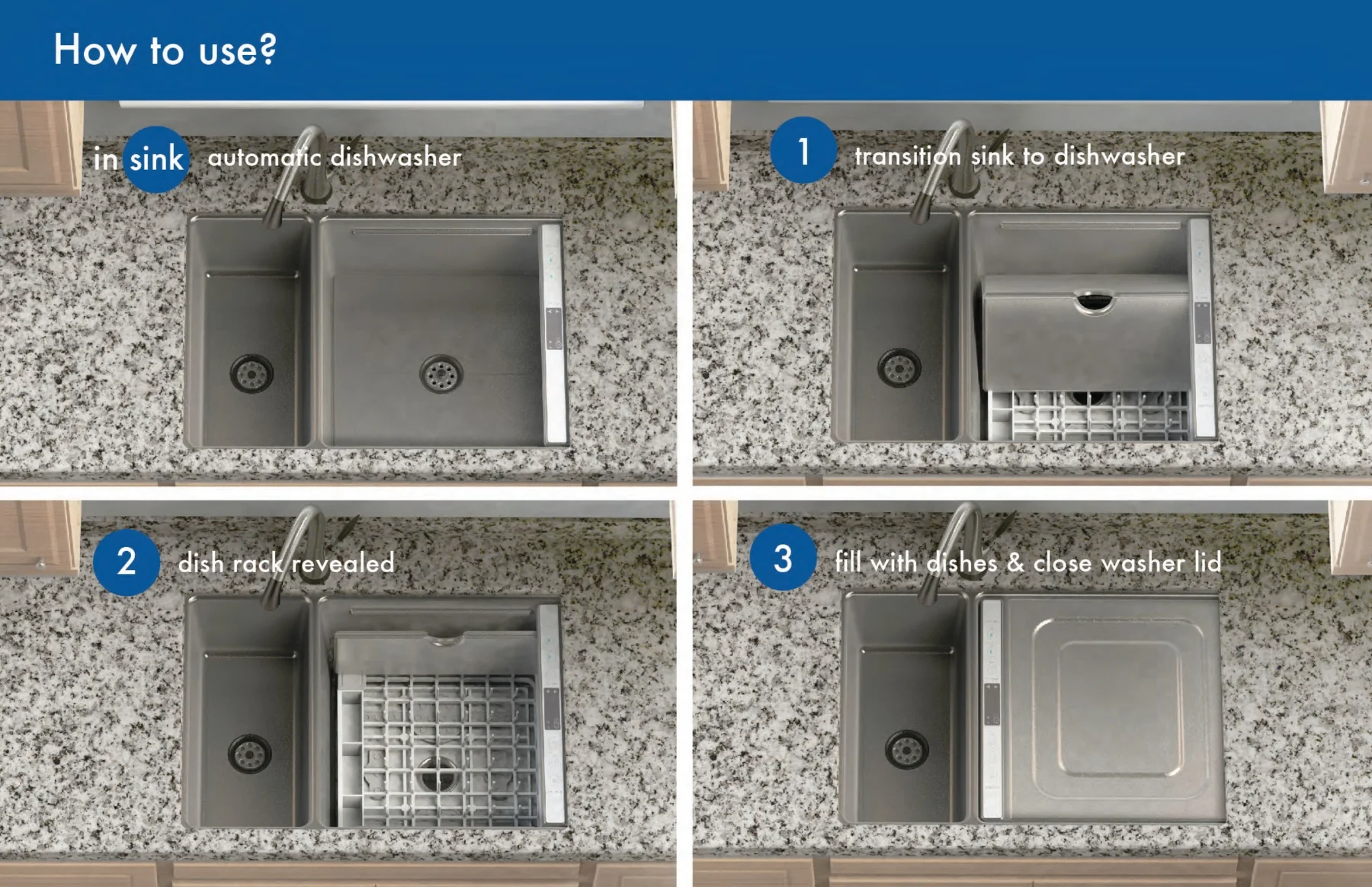 How to use?

in sink automatic dishwasher

1 transition sink to dishwasher

2 dish rack revealed

3 fill with dishes & close washer lid