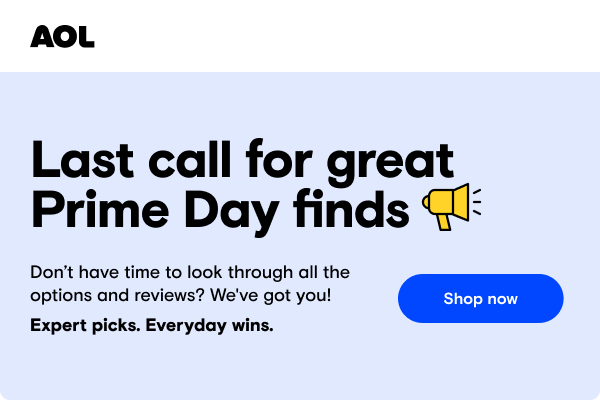 AOL

Last call for great Prime Day finds

Don't have time to look through all the options and reviews? We've got you!

Expert picks. Everyday wins.

Shop now